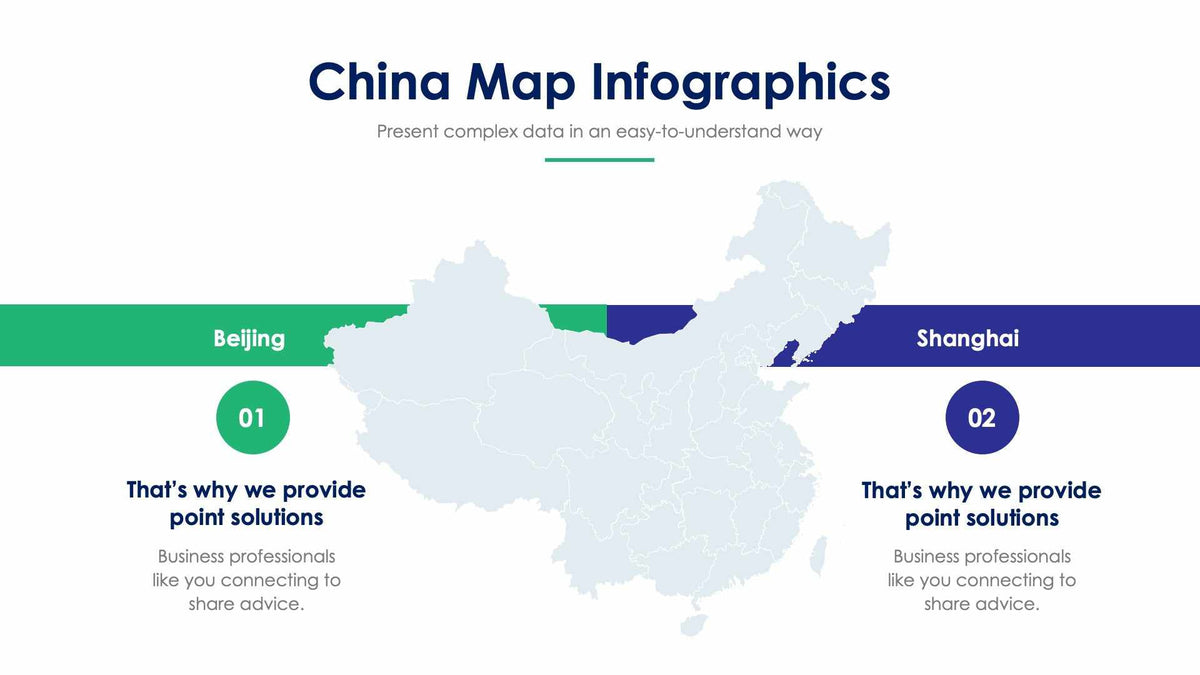 China Map Infographics

Present complex data in an easy-to-understand way

Beijing

01

That's why we provide point solutions

Business professionals like you connecting to share advice.

Shanghai

02

That's why we provide point solutions

Business professionals like you connecting to share advice.