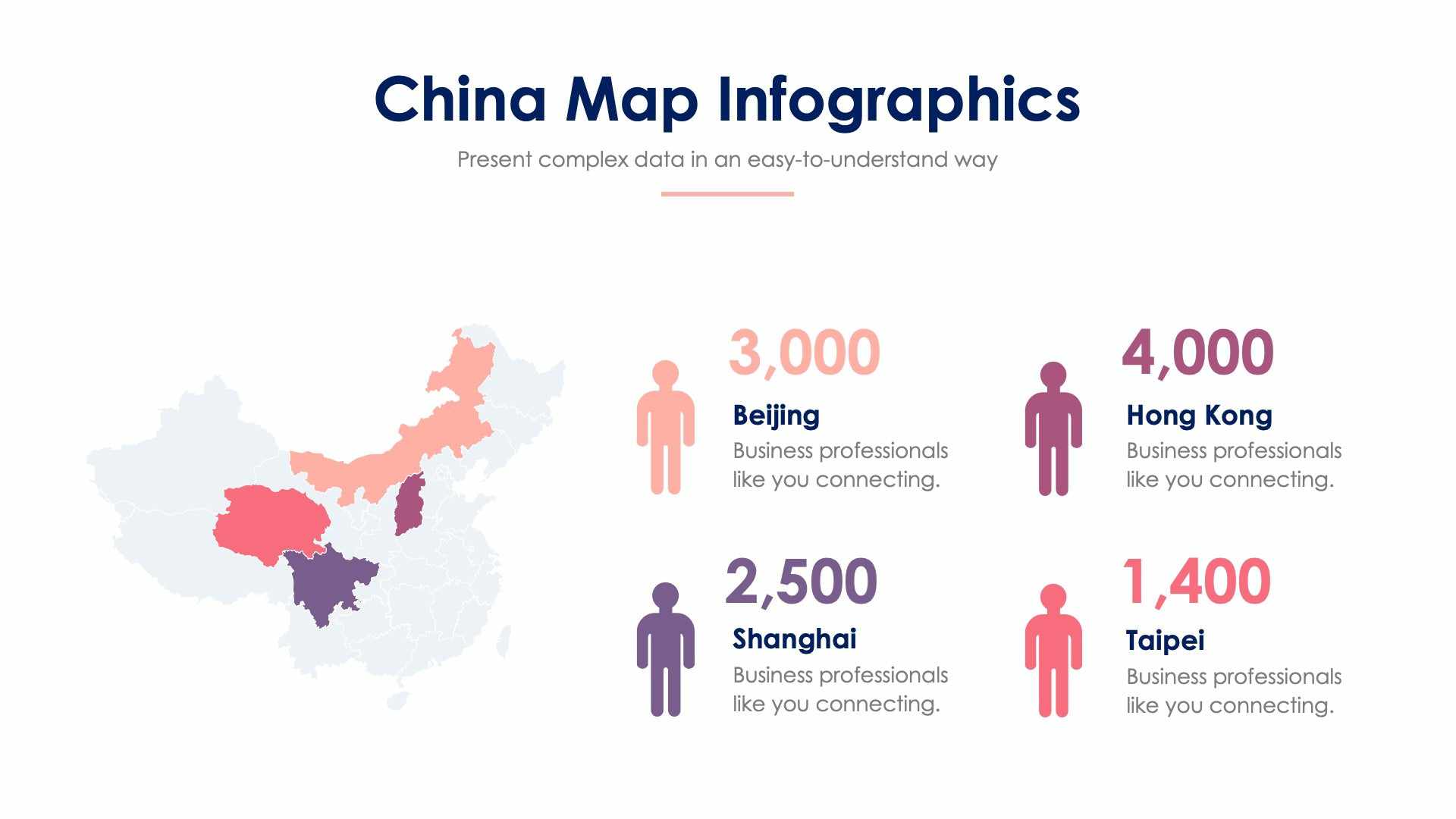 China Map Infographics

Present complex data in an easy-to-understand way

3,000

Beijing

Business professionals like you connecting.

4,000

Hong Kong

Business professionals like you connecting.

2,500

Shanghai

Business professionals like you connecting.

1,400

Taipei

Business professionals like you connecting.