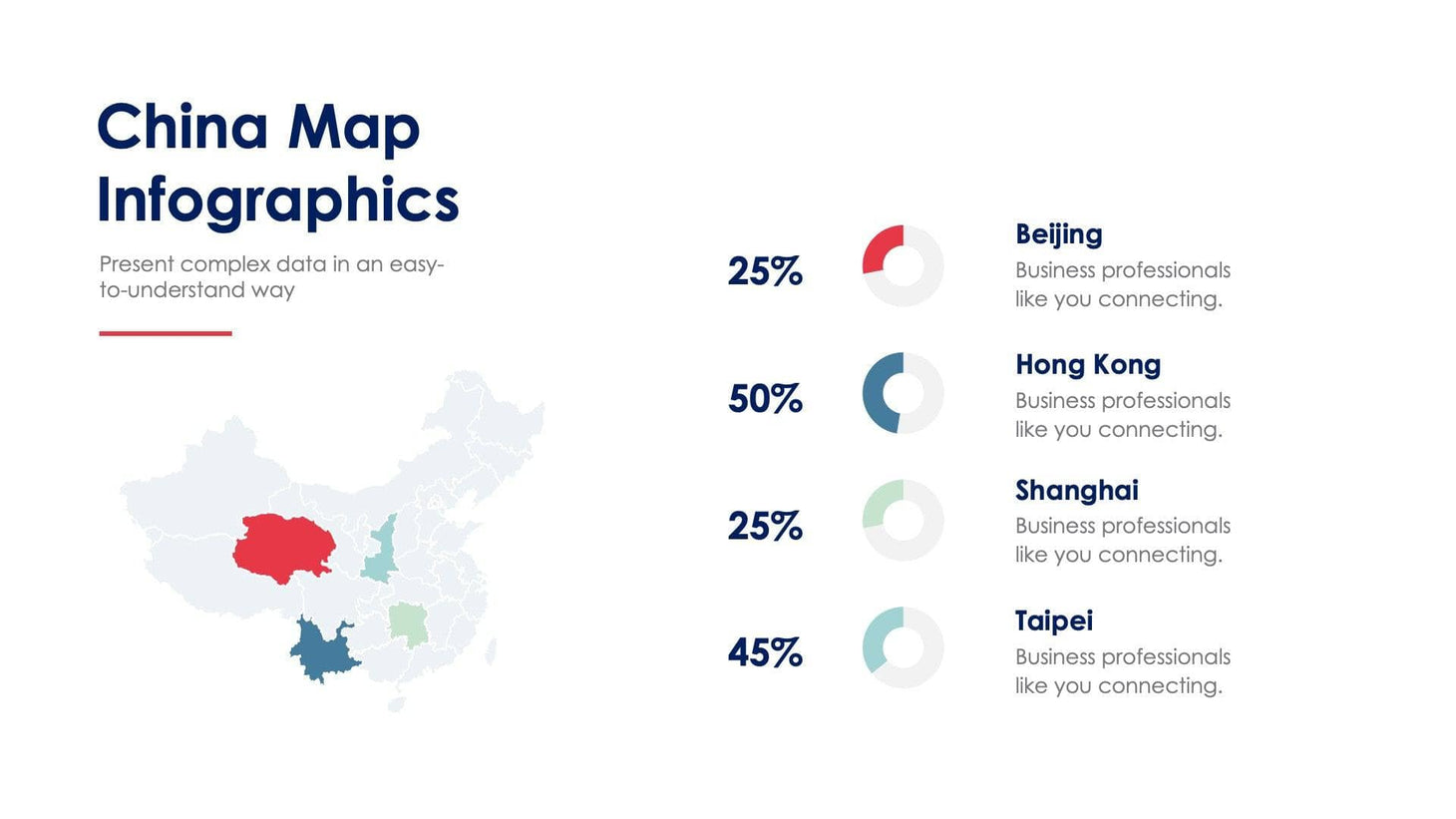 China Map Infographics

Present complex data in an easy-to-understand way

25%

Beijing
Business professionals like you connecting.

50%

Hong Kong
Business professionals like you connecting.

25%

Shanghai
Business professionals like you connecting.

45%

Taipei
Business professionals like you connecting.