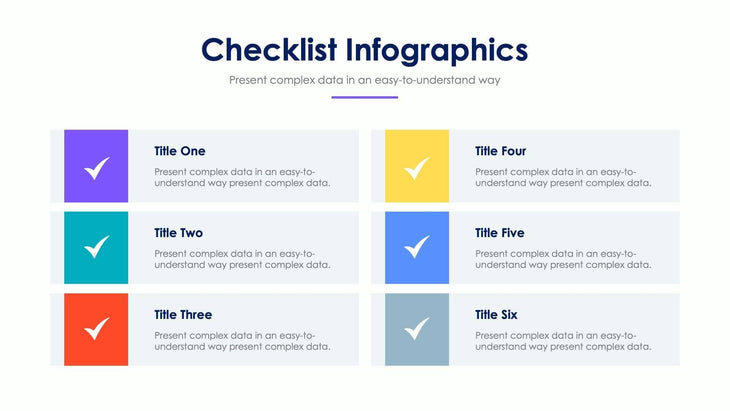 Checklist Infographics

Present complex data in an easy-to-understand way

Title One

Present complex data in an easy-to-understand way present complex data.

Title Two

Present complex data in an easy-to-understand way present complex data.

Title Three

Present complex data in an easy-to-understand way present complex data.

Title Four

Present complex data in an easy-to-understand way present complex data.

Title Five

Present complex data in an easy-to-understand way present complex data.

Title Six

Present complex data in an easy-to-understand way present complex data.