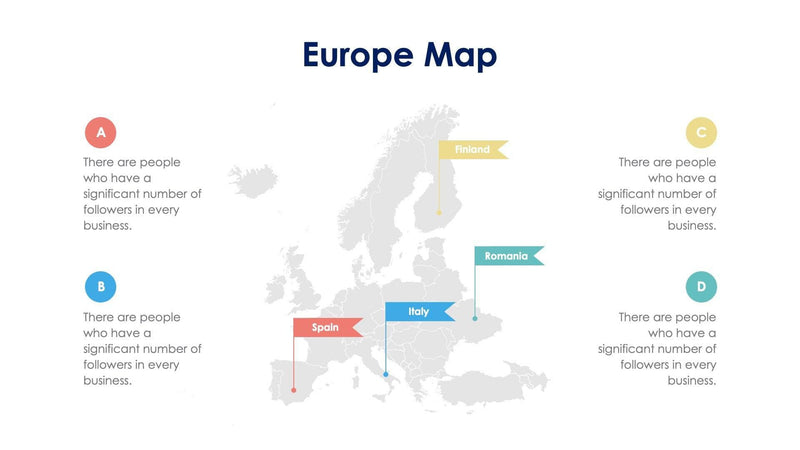 Europe Map

A

There are people who have a significant number of followers in every business.

B

There are people who have a significant number of followers in every business.

Finland

Romania

Italy

Spain

C

There are people who have a significant number of followers in every business.

D

There are people who have a significant number of followers in every business.