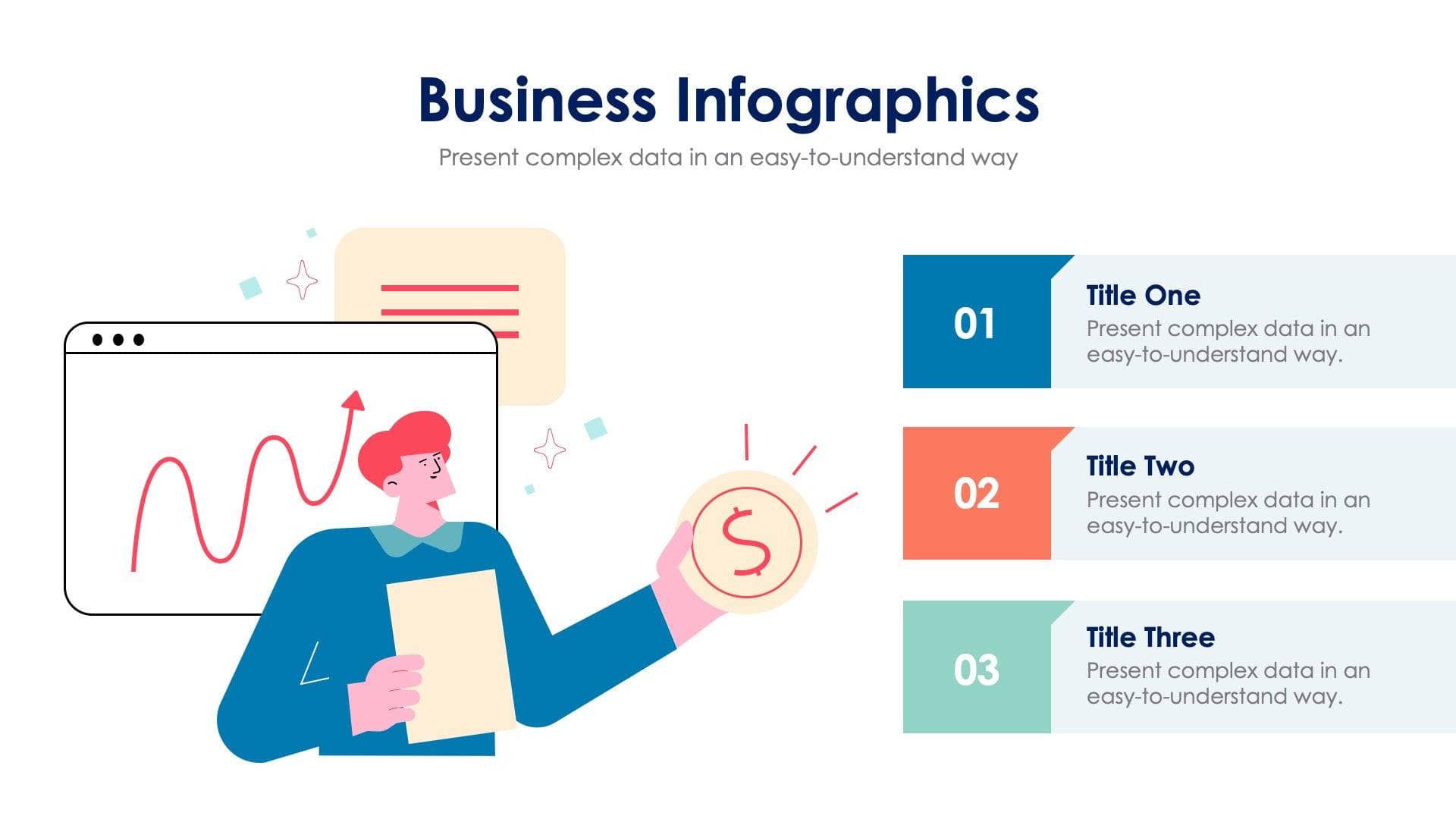 Business Infographics

Present complex data in an easy-to-understand way

$

01

Title One

Present complex data in an easy-to-understand way.

02

Title Two

Present complex data in an easy-to-understand way.

03

Title Three

Present complex data in an easy-to-understand way.