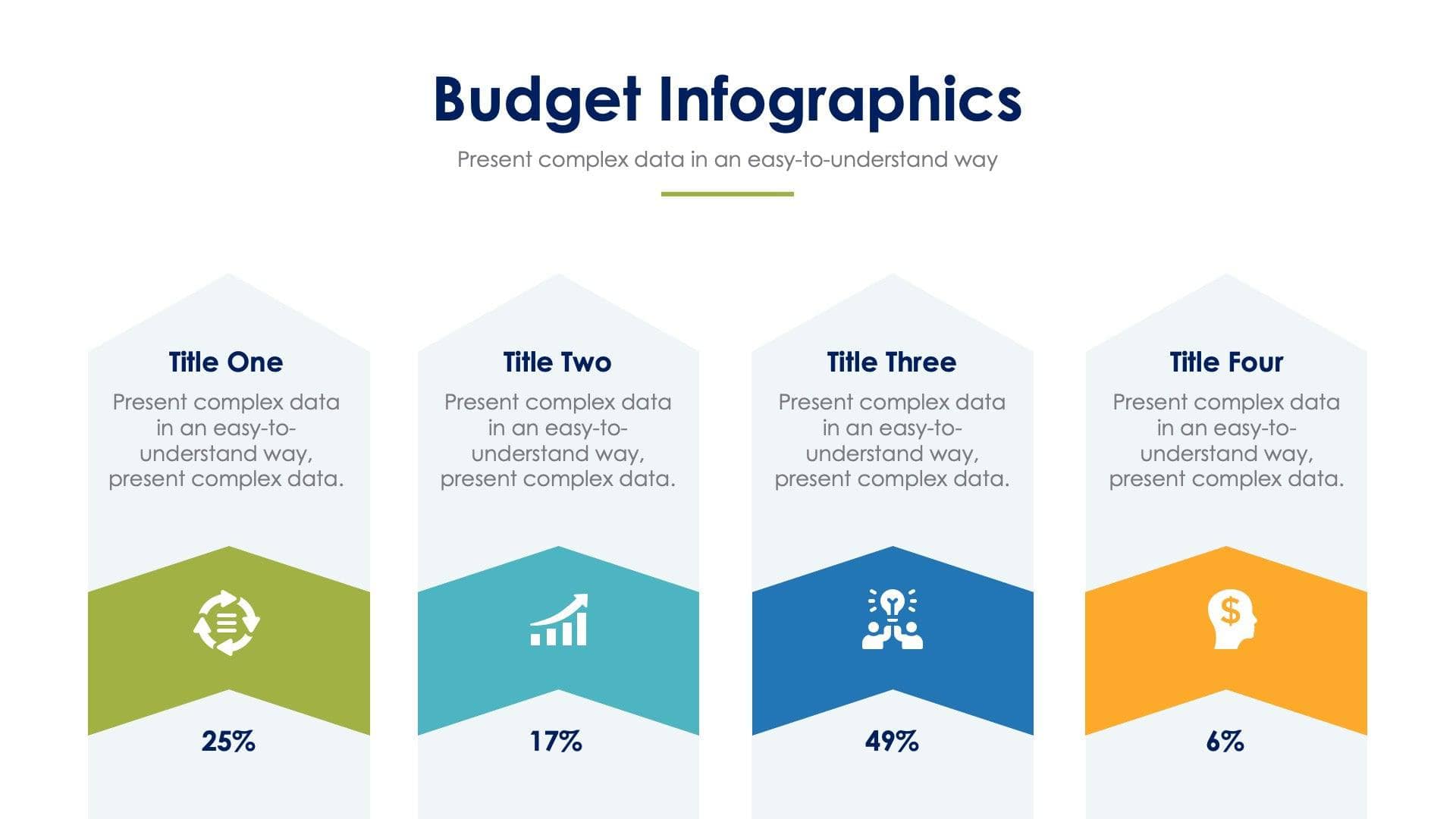 Budget Infographics

Present complex data in an easy-to-understand way

Title One

Present complex data in an easy-to-understand way, present complex data.

25%

Title Two

Present complex data in an easy-to-understand way, present complex data.

17%

Title Three

Present complex data in an easy-to-understand way, present complex data.

49%

Title Four

Present complex data in an easy-to-understand way, present complex data.

6%