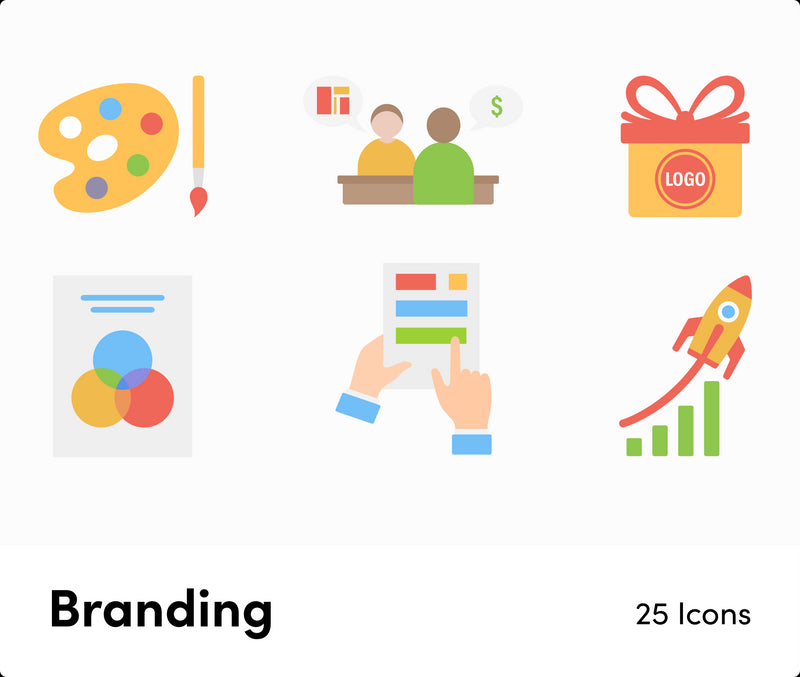 $

LOGO

Branding

25 Icons