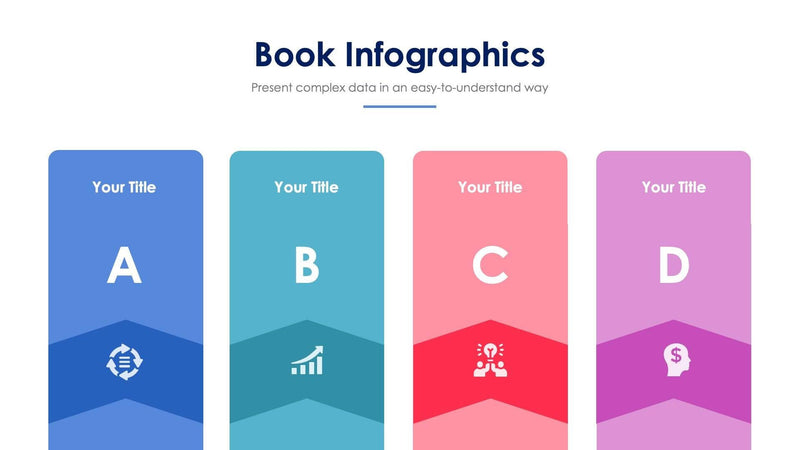 Book Infographics

Present complex data in an easy-to-understand way

Your Title

A

Your Title

B

Your Title

C

Your Title

D