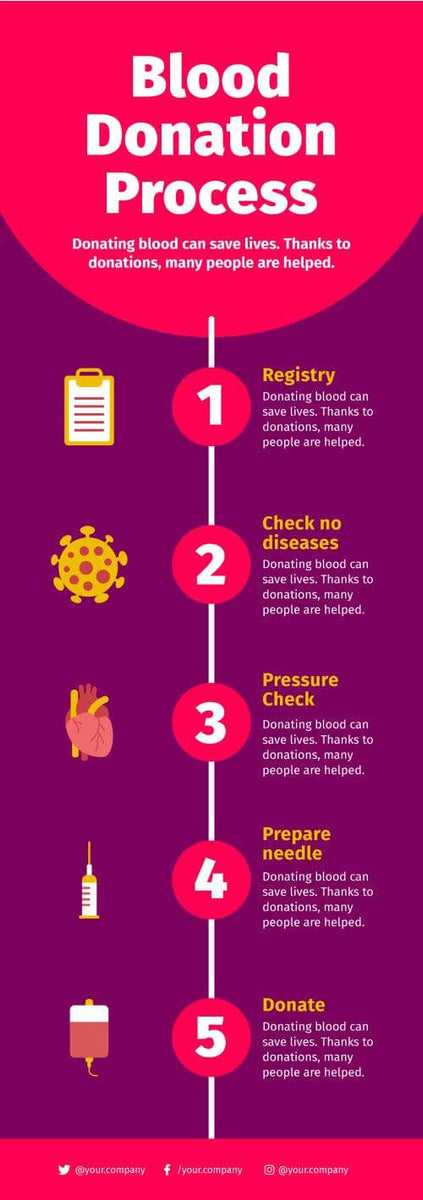 Blood Donation Process

Donating blood can save lives. Thanks to donations, many people are helped.

1

Registry

Donating blood can save lives. Thanks to donations, many people are helped.

2

Check no diseases

Donating blood can save lives. Thanks to donations, many people are helped.

3

Pressure Check

Donating blood can save lives. Thanks to donations, many people are helped.

4

Prepare needle

Donating blood can save lives. Thanks to donations, many people are helped.

5

Donate

Donating blood can save lives. Thanks to donations, many people are helped.

@your.company /your.company @your.company