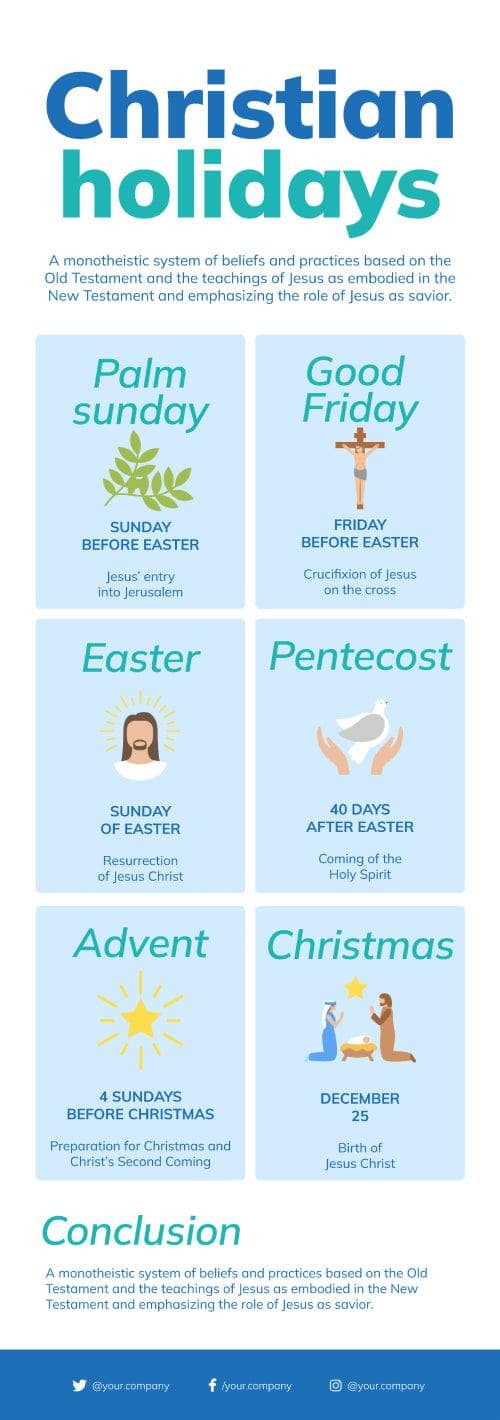 Christian holidays

A monotheistic system of beliefs and practices based on the Old Testament and the teachings of Jesus as embodied in the New Testament and emphasizing the role of Jesus as savior.

Palm sunday

SUNDAY BEFORE EASTER

Jesus' entry into Jerusalem

Good Friday

FRIDAY BEFORE EASTER

Crucifixion of Jesus on the cross

Easter

SUNDAY OF EASTER

Resurrection of Jesus Christ

Pentecost

40 DAYS AFTER EASTER

Coming of the Holy Spirit

Advent

4 SUNDAYS BEFORE CHRISTMAS

Preparation for Christmas and Christ's Second Coming

Christmas

DECEMBER 25

Birth of Jesus Christ

Conclusion

A monotheistic system of beliefs and practices based on the Old Testament and the teachings of Jesus as embodied in the New Testament and emphasizing the role of Jesus as savior.

@your.company /your.company @your.company