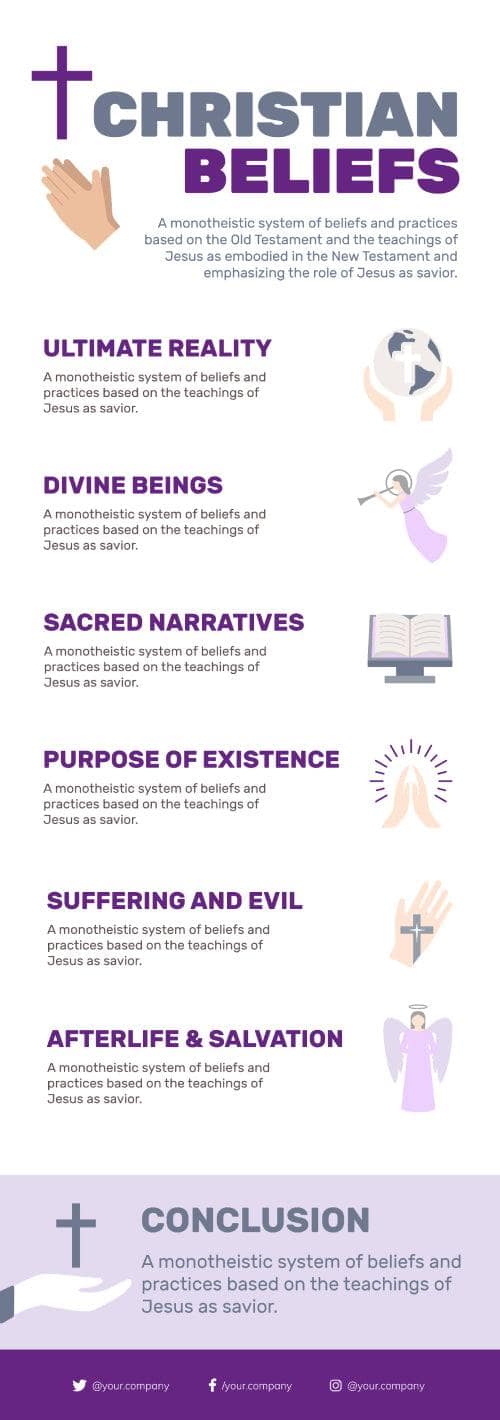 CHRISTIAN BELIEFS

A monotheistic system of beliefs and practices based on the Old Testament and the teachings of Jesus as embodied in the New Testament and emphasizing the role of Jesus as savior.

ULTIMATE REALITY

A monotheistic system of beliefs and practices based on the teachings of Jesus as savior.

DIVINE BEINGS

A monotheistic system of beliefs and practices based on the teachings of Jesus as savior.

SACRED NARRATIVES

A monotheistic system of beliefs and practices based on the teachings of Jesus as savior.

PURPOSE OF EXISTENCE

A monotheistic system of beliefs and practices based on the teachings of Jesus as savior.

SUFFERING AND EVIL

A monotheistic system of beliefs and practices based on the teachings of Jesus as savior.

AFTERLIFE & SALVATION

A monotheistic system of beliefs and practices based on the teachings of Jesus as savior.

CONCLUSION

A monotheistic system of beliefs and practices based on the teachings of Jesus as savior.

@your.company /your.company @your.company