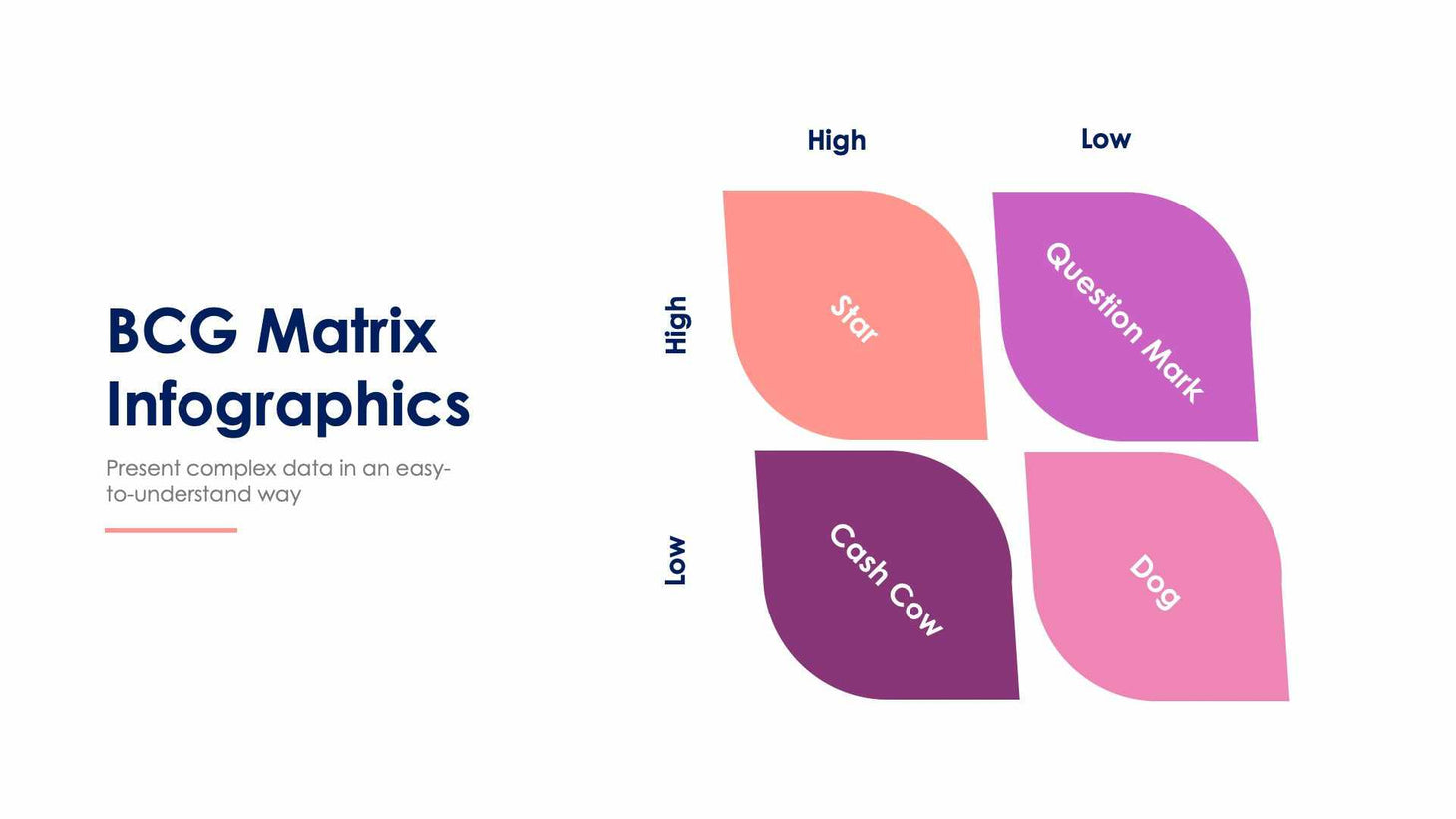 BCG Matrix Infographics

Present complex data in an easy-to-understand way

High

Low

High

Star

Question Mark

Low

Cash Cow

Dog