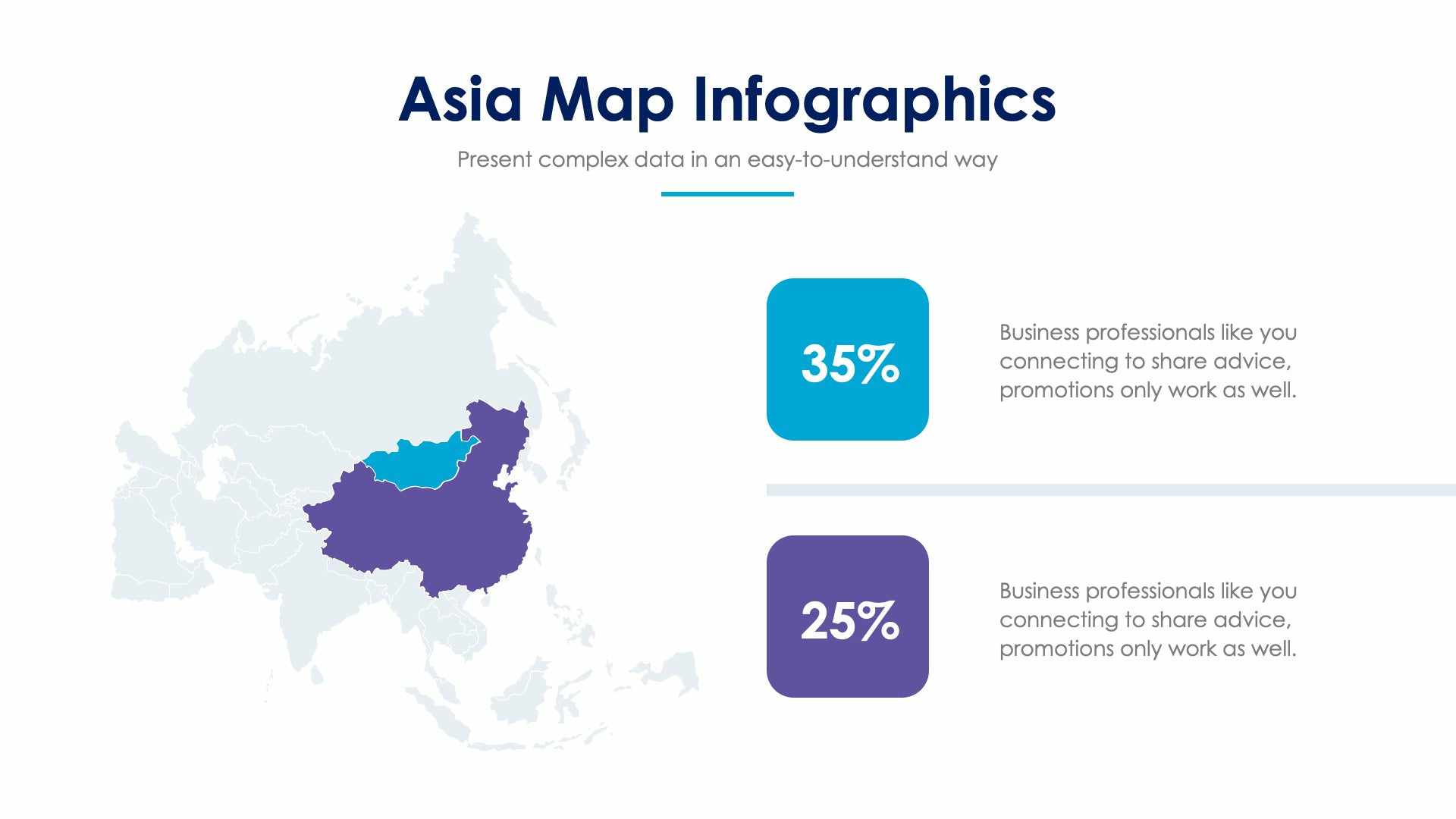 Asia Map Infographics

Present complex data in an easy-to-understand way

35%

Business professionals like you connecting to share advice, promotions only work as well.

25%

Business professionals like you connecting to share advice, promotions only work as well.