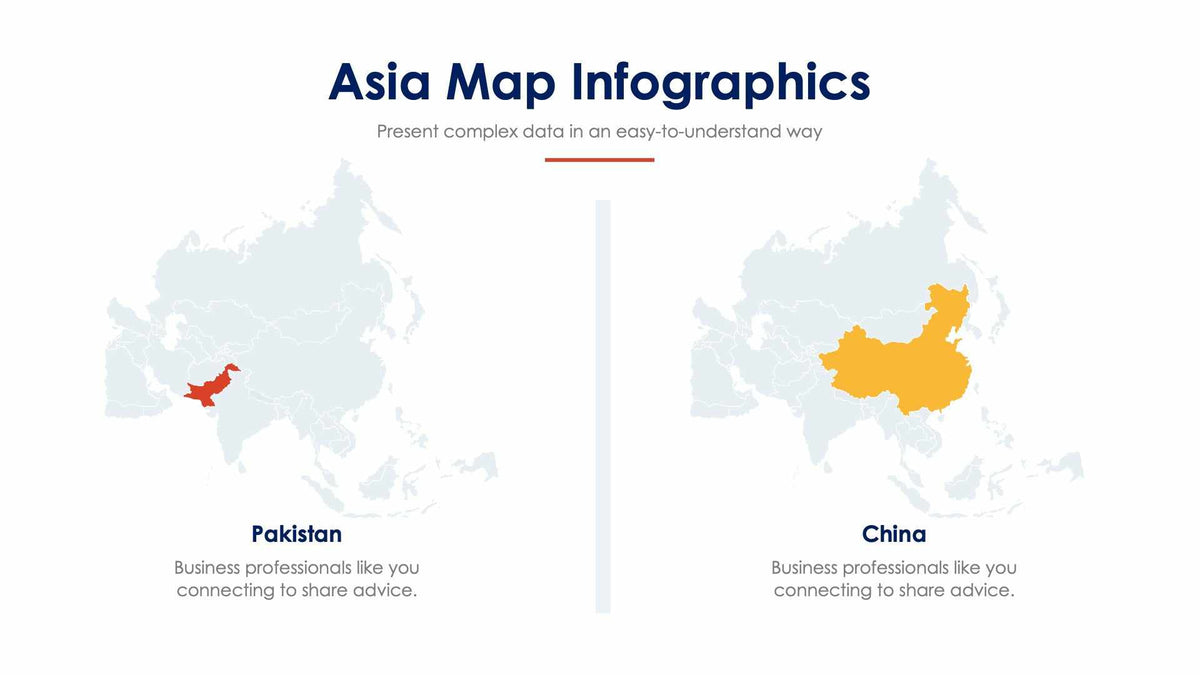 Asia Map Infographics

Present complex data in an easy-to-understand way

Pakistan

Business professionals like you connecting to share advice.

China

Business professionals like you connecting to share advice.