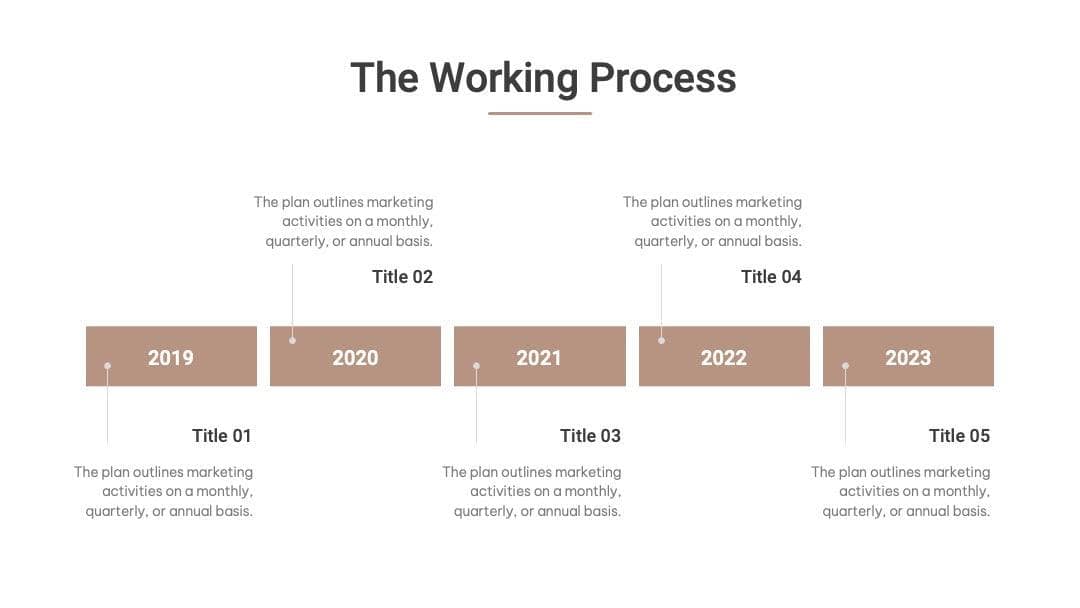 The Working Process

The plan outlines marketing activities on a monthly, quarterly, or annual basis.

Title 02

The plan outlines marketing activities on a monthly, quarterly, or annual basis.

Title 04

2019

2020

2021

2022

2023

Title 01

The plan outlines marketing activities on a monthly, quarterly, or annual basis.

Title 03

The plan outlines marketing activities on a monthly, quarterly, or annual basis.

Title 05

The plan outlines marketing activities on a monthly, quarterly, or annual basis.