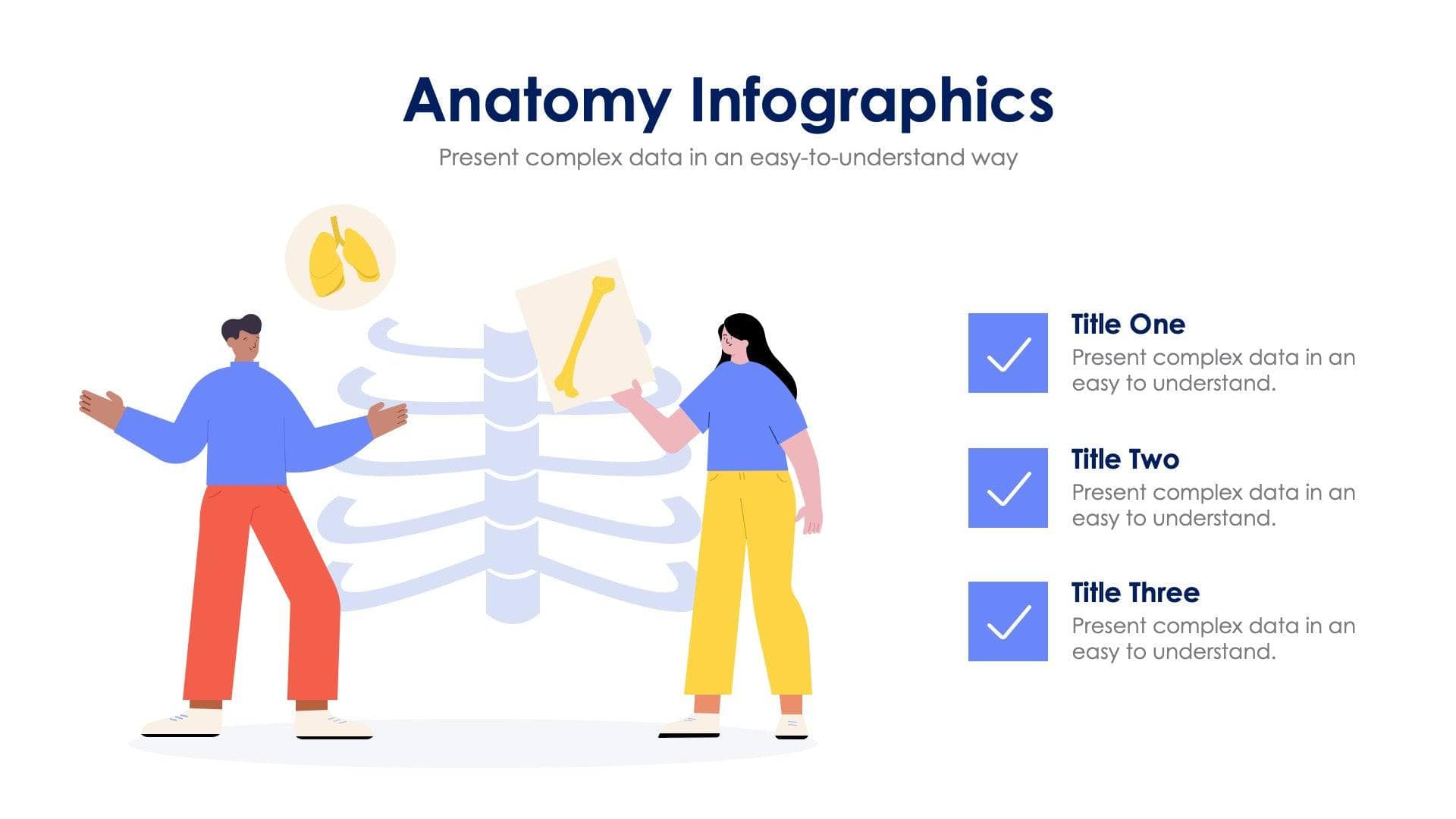 Anatomy Infographics

Present complex data in an easy-to-understand way

Title One
Present complex data in an easy to understand.

Title Two
Present complex data in an easy to understand.

Title Three
Present complex data in an easy to understand.