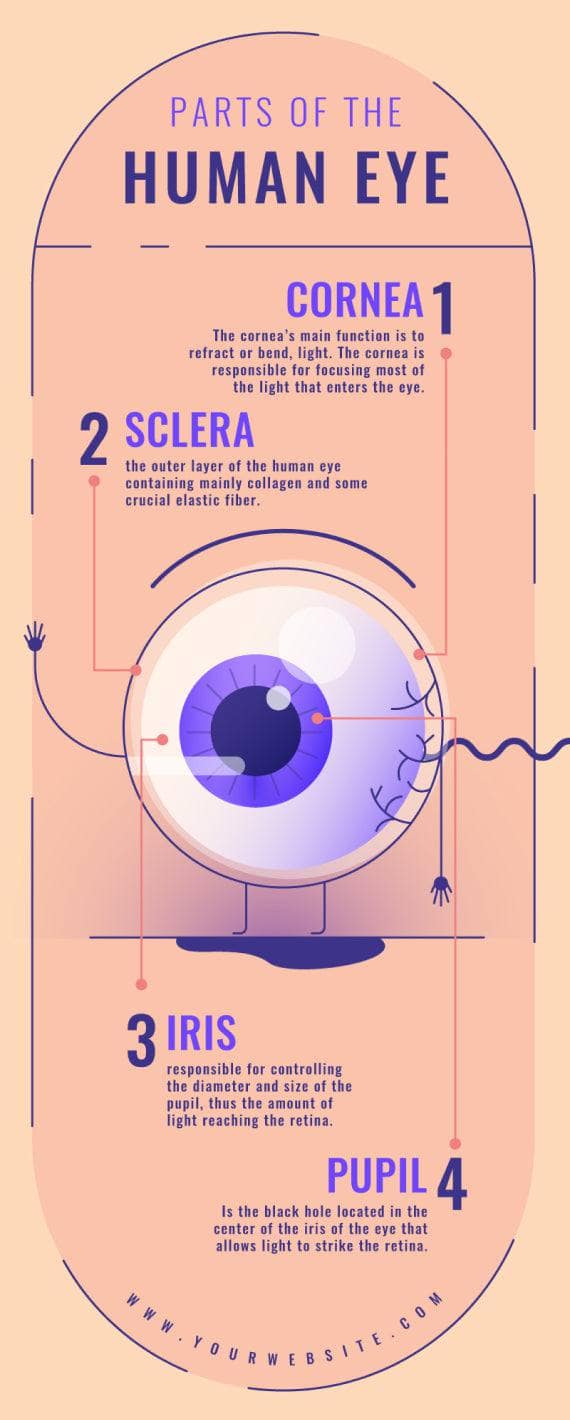 PARTS OF THE
HUMAN EYE

CORNEA 1
The cornea's main function is to refract or bend, light. The cornea is responsible for focusing most of the light that enters the eye.

2 SCLERA
the outer layer of the human eye containing mainly collagen and some crucial elastic fiber.

3 IRIS
responsible for controlling the diameter and size of the pupil, thus the amount of light reaching the retina.

PUPIL 4
Is the black hole located in the center of the iris of the eye that allows light to strike the retina.

WWW.YOURWEBSITE.COM