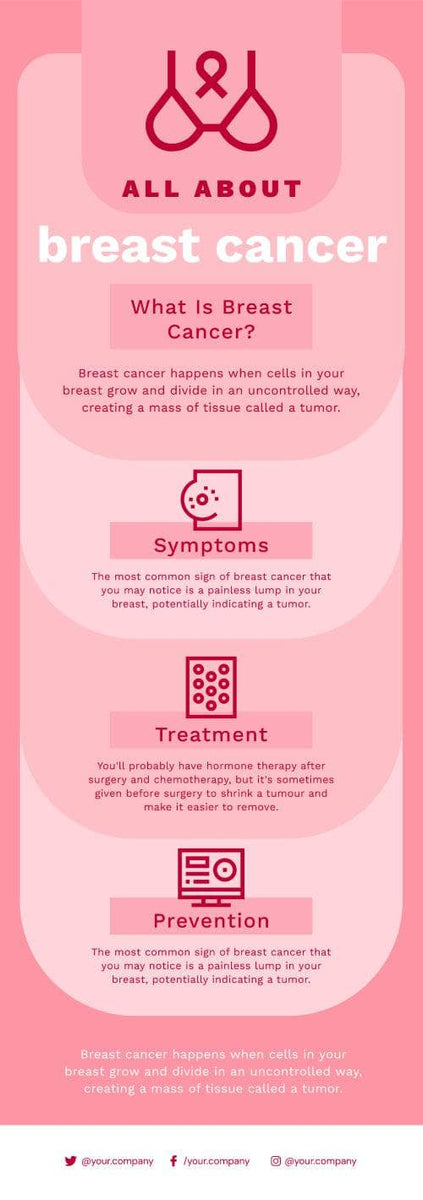 ALL ABOUT

breast cancer

What Is Breast Cancer?

Breast cancer happens when cells in your breast grow and divide in an uncontrolled way, creating a mass of tissue called a tumor.

Symptoms

The most common sign of breast cancer that you may notice is a painless lump in your breast, potentially indicating a tumor.

Treatment

You'll probably have hormone therapy after surgery and chemotherapy, but it's sometimes given before surgery to shrink a tumour and make it easier to remove.

Prevention

The most common sign of breast cancer that you may notice is a painless lump in your breast, potentially indicating a tumor.

Breast cancer happens when cells in your breast grow and divide in an uncontrolled way, creating a mass of tissue called a tumor.

@your.company /your.company @your.company