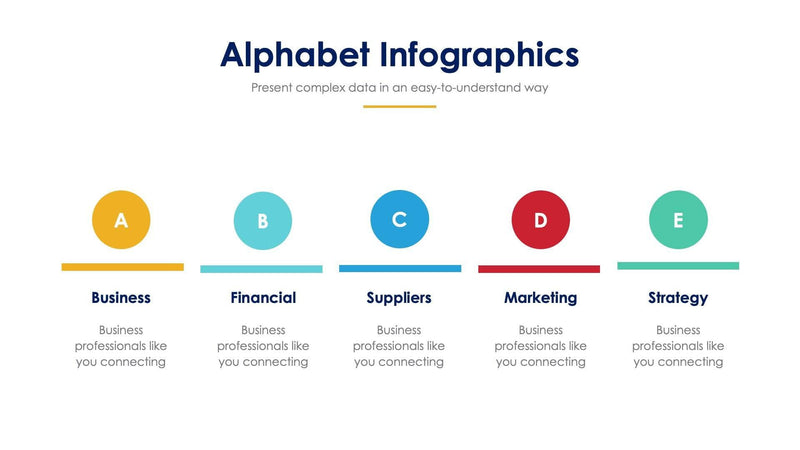 Alphabet Infographics

Present complex data in an easy-to-understand way

A

Business

Business professionals like you connecting

B

Financial

Business professionals like you connecting

C

Suppliers

Business professionals like you connecting

D

Marketing

Business professionals like you connecting

E

Strategy

Business professionals like you connecting