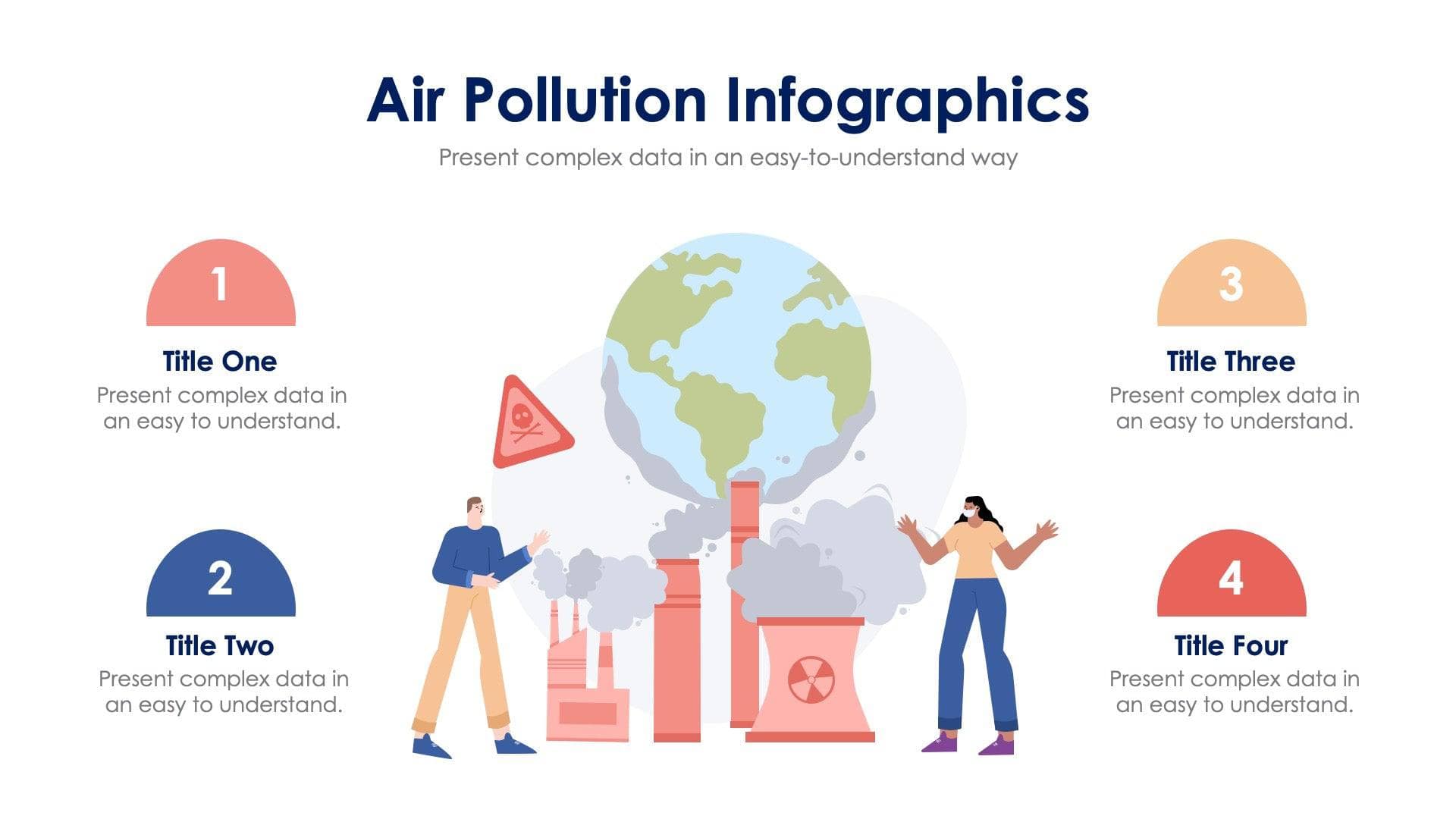 Air Pollution Infographics

Present complex data in an easy-to-understand way

1

Title One

Present complex data in an easy to understand.

2

Title Two

Present complex data in an easy to understand.

3

Title Three

Present complex data in an easy to understand.

4

Title Four

Present complex data in an easy to understand.