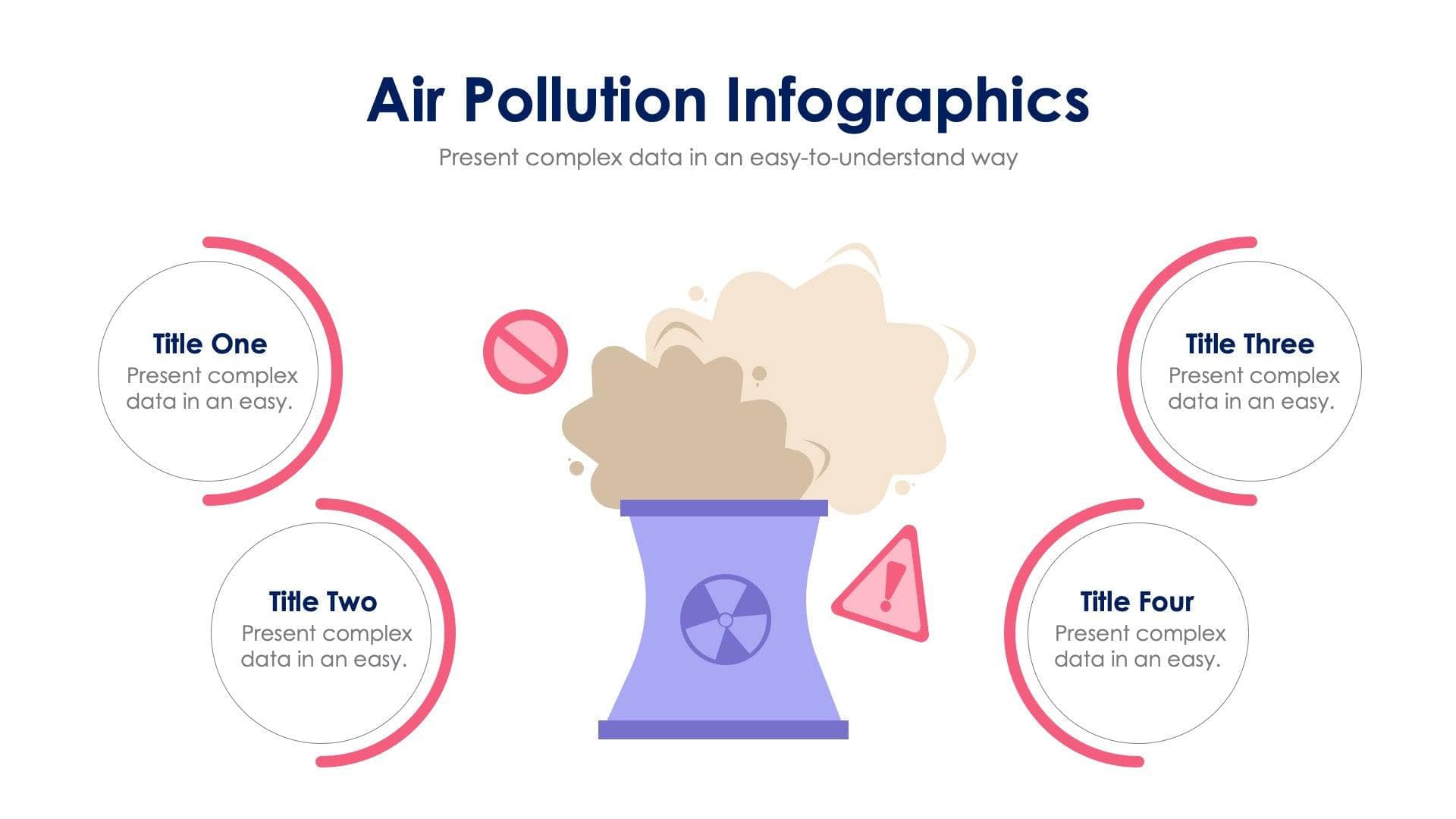 Air Pollution Infographics

Present complex data in an easy-to-understand way

Title One
Present complex data in an easy.

Title Two
Present complex data in an easy.

Title Three
Present complex data in an easy.

Title Four
Present complex data in an easy.