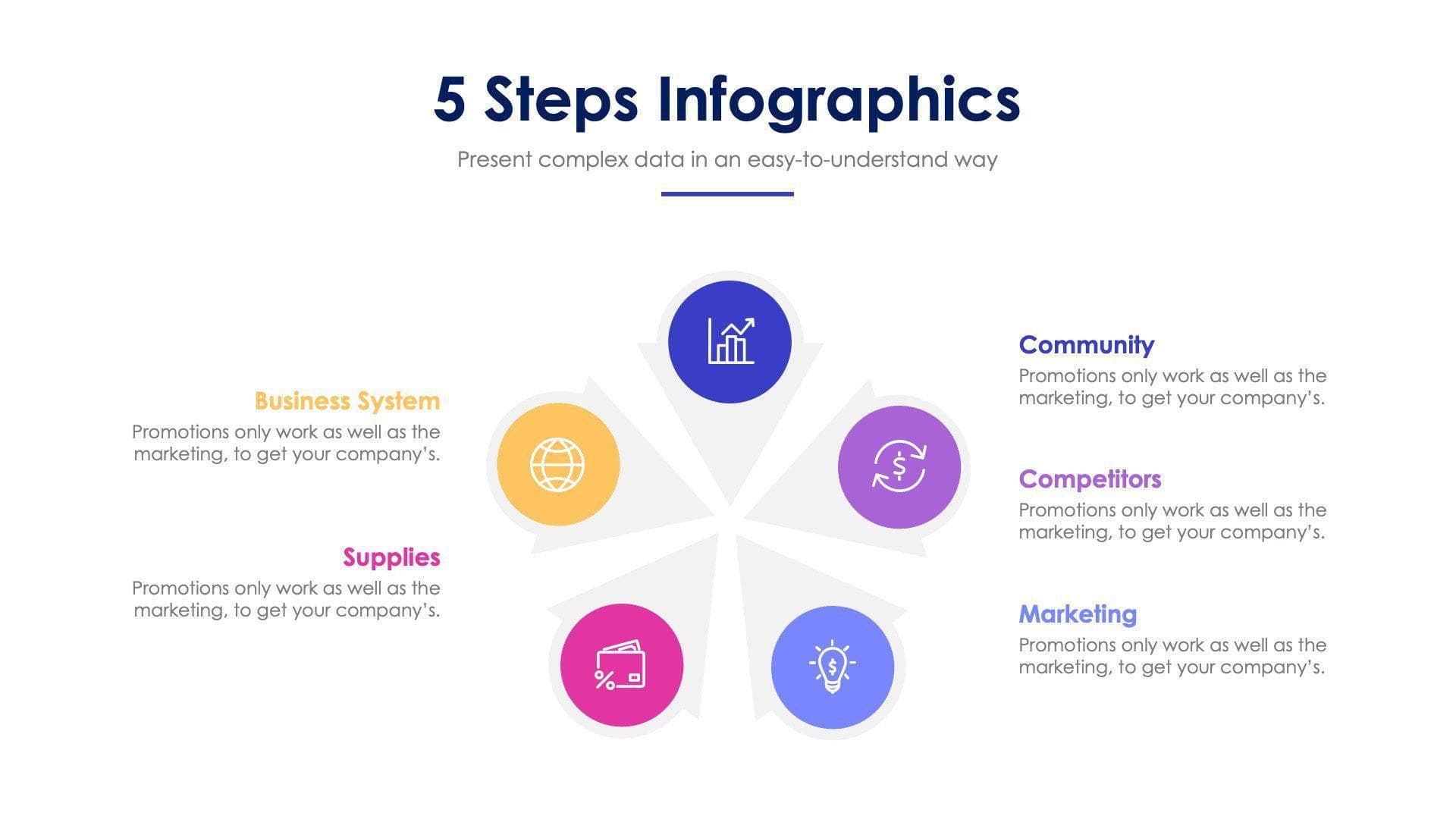 5 Steps Infographics

Present complex data in an easy-to-understand way

Business System

Promotions only work as well as the marketing, to get your company's.

Supplies

Promotions only work as well as the marketing, to get your company's.

Community

Promotions only work as well as the marketing, to get your company's.

Competitors

Promotions only work as well as the marketing, to get your company's.

Marketing

Promotions only work as well as the marketing, to get your company's.