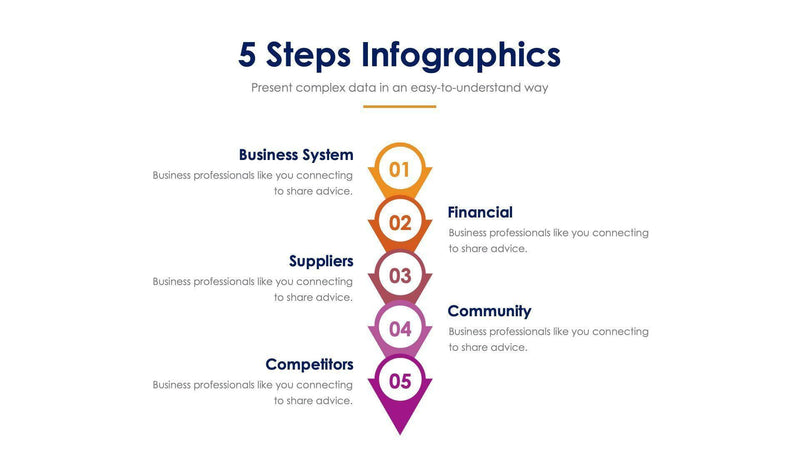 5 Steps Infographics

Present complex data in an easy-to-understand way

Business System
Business professionals like you connecting to share advice.

01

02

Financial
Business professionals like you connecting to share advice.

Suppliers
Business professionals like you connecting to share advice.

03

04

Community
Business professionals like you connecting to share advice.

Competitors
Business professionals like you connecting to share advice.

05