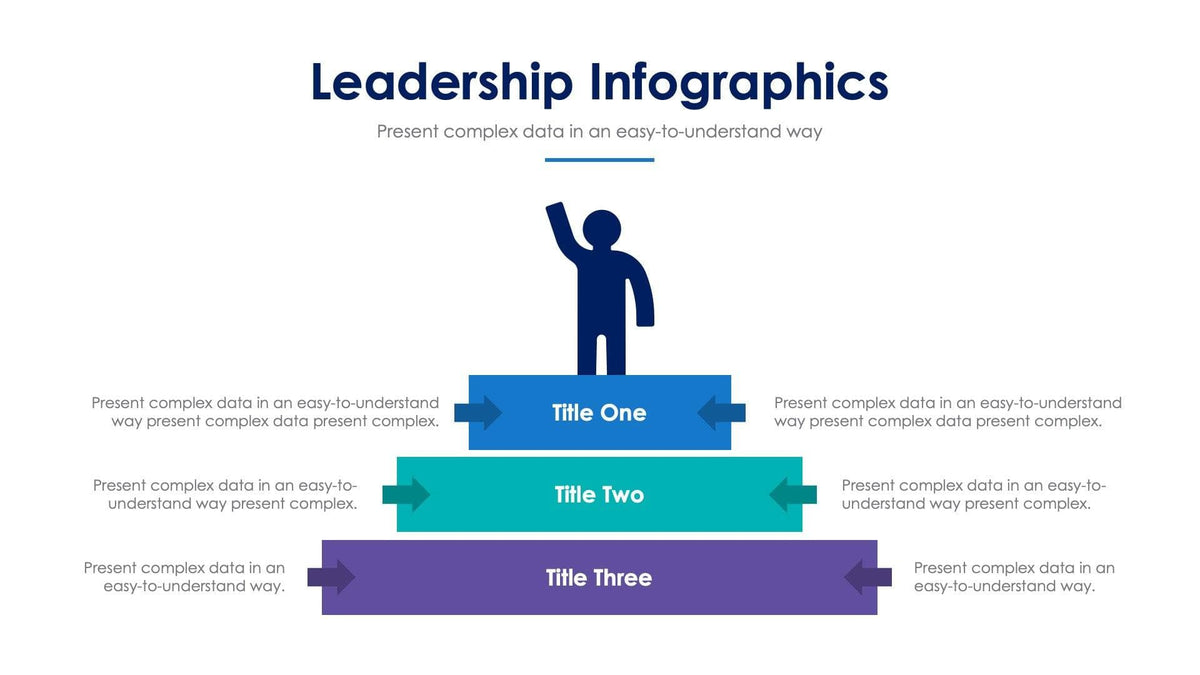 Leadership Infographics

Present complex data in an easy-to-understand way

Present complex data in an easy-to-understand way present complex data present complex.

Title One

Present complex data in an easy-to-understand way present complex data present complex.

Present complex data in an easy-to-understand way present complex.

Title Two

Present complex data in an easy-to-understand way present complex.

Present complex data in an easy-to-understand way.

Title Three

Present complex data in an easy-to-understand way.