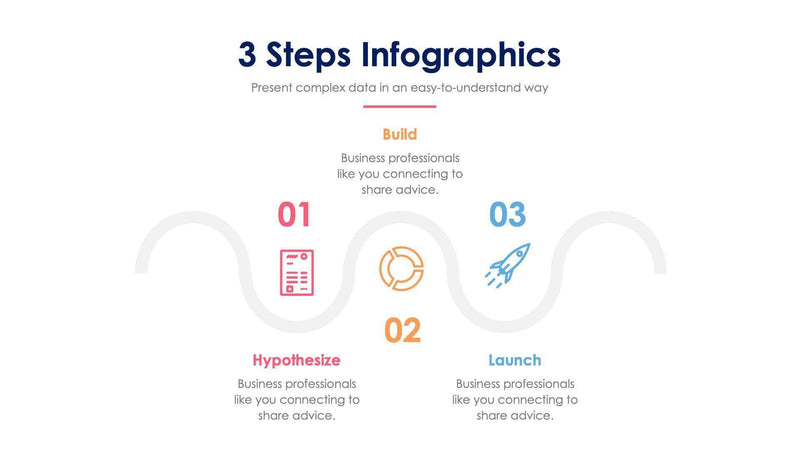 3 Steps Infographics

Present complex data in an easy-to-understand way

Build

Business professionals like you connecting to share advice.

01

03

02

Hypothesize

Business professionals like you connecting to share advice.

Launch

Business professionals like you connecting to share advice.