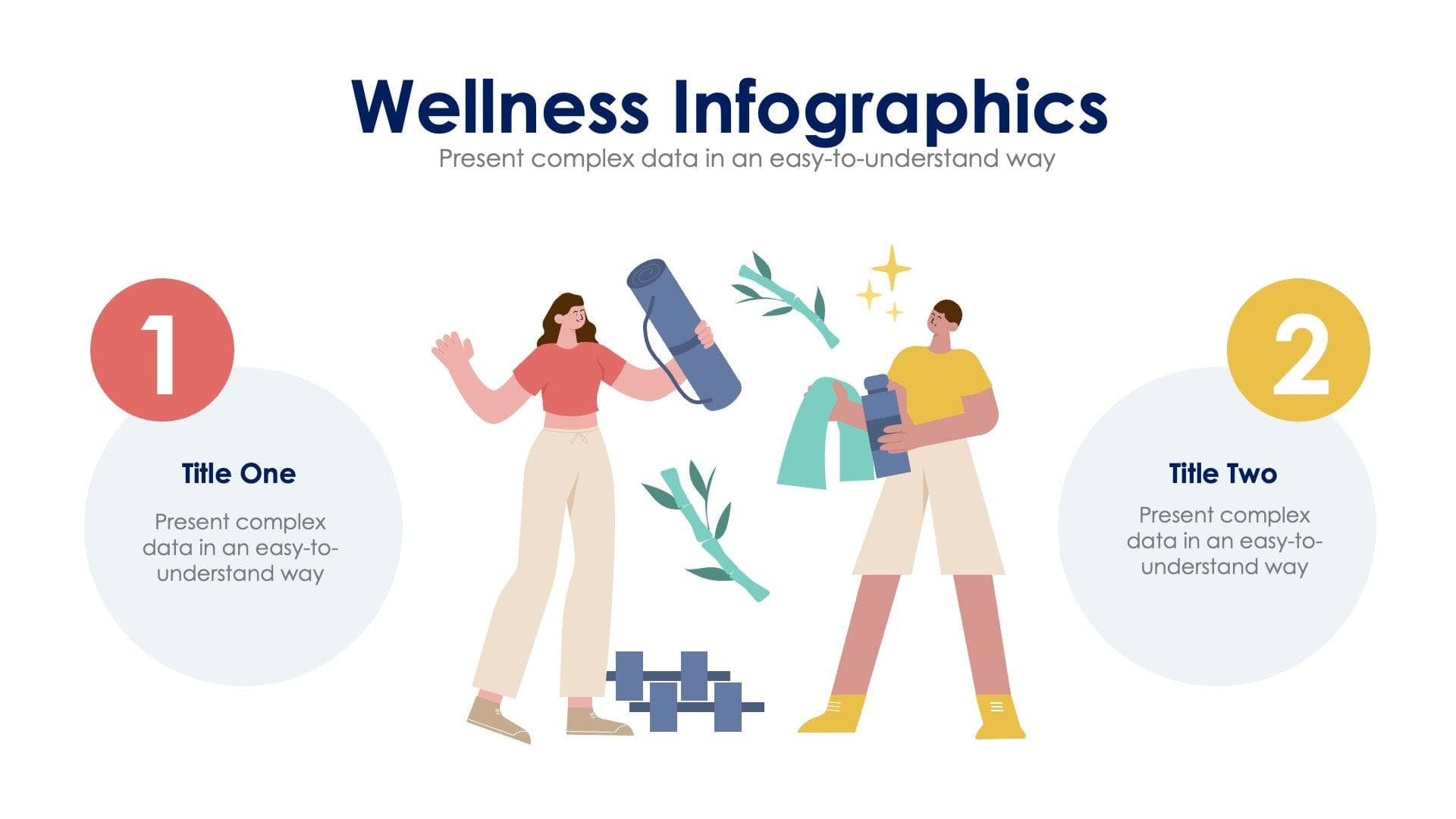 Wellness Infographics
Present complex data in an easy-to-understand way

1

Title One

Present complex data in an easy-to-understand way

2

Title Two

Present complex data in an easy-to-understand way