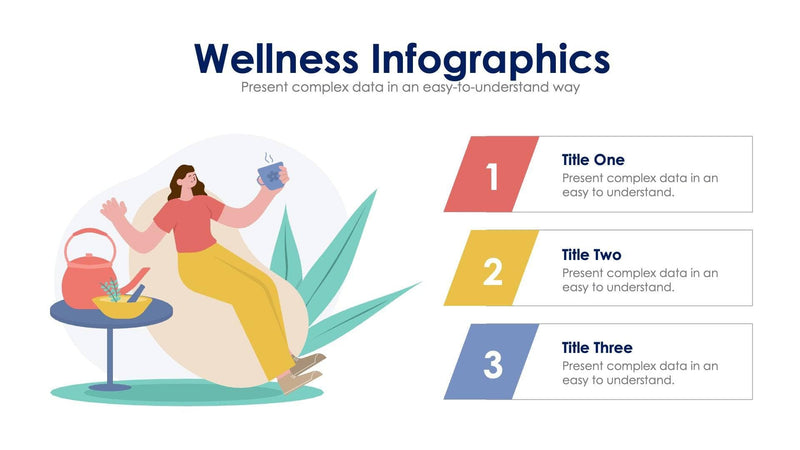 Wellness Infographics
Present complex data in an easy-to-understand way

1
Title One
Present complex data in an easy to understand.

2
Title Two
Present complex data in an easy to understand.

3
Title Three
Present complex data in an easy to understand.