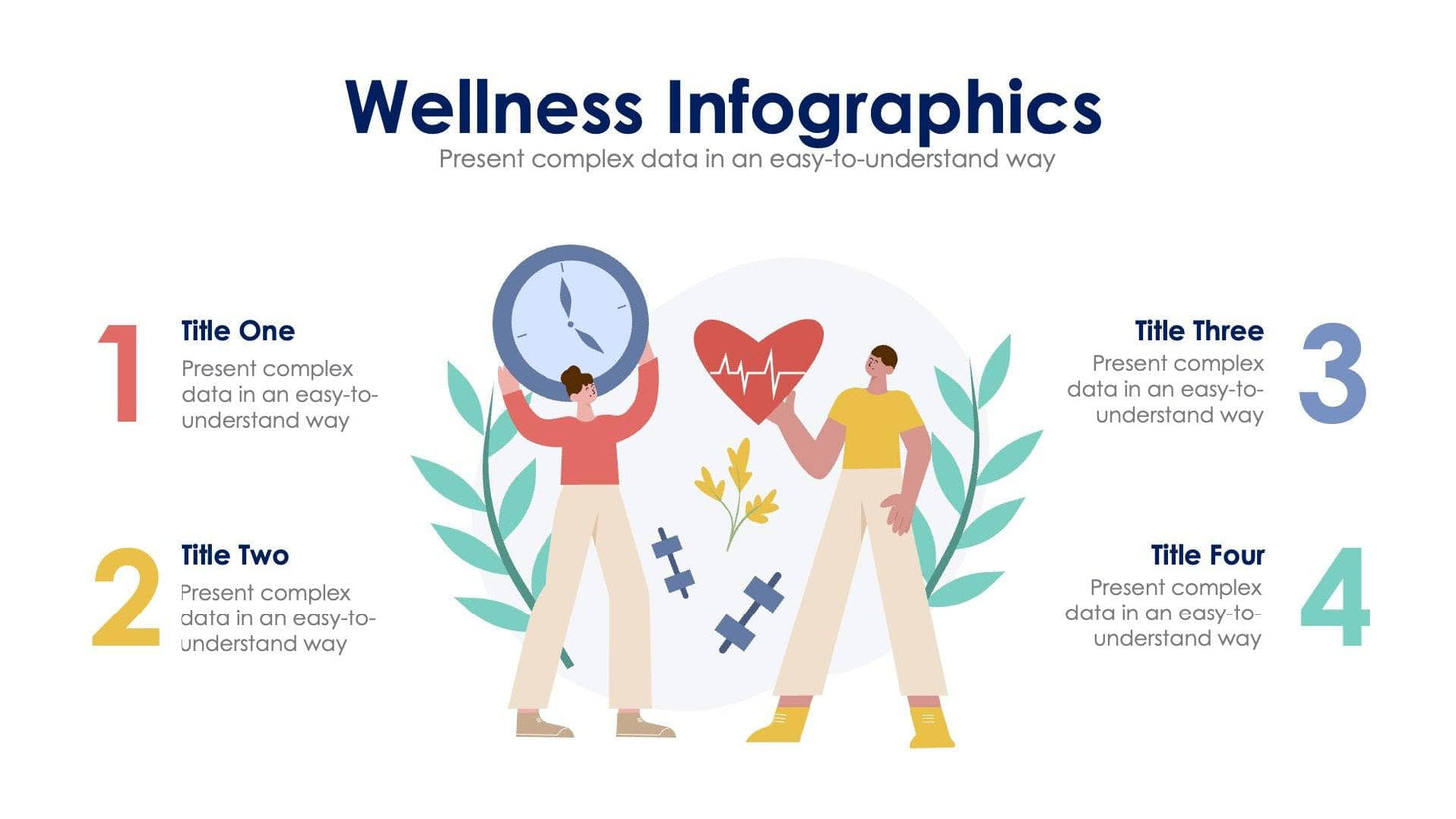 Wellness Infographics
Present complex data in an easy-to-understand way

1
Title One
Present complex data in an easy-to-understand way

2
Title Two
Present complex data in an easy-to-understand way

Title Three
Present complex data in an easy-to-understand way
3

Title Four
Present complex data in an easy-to-understand way
4