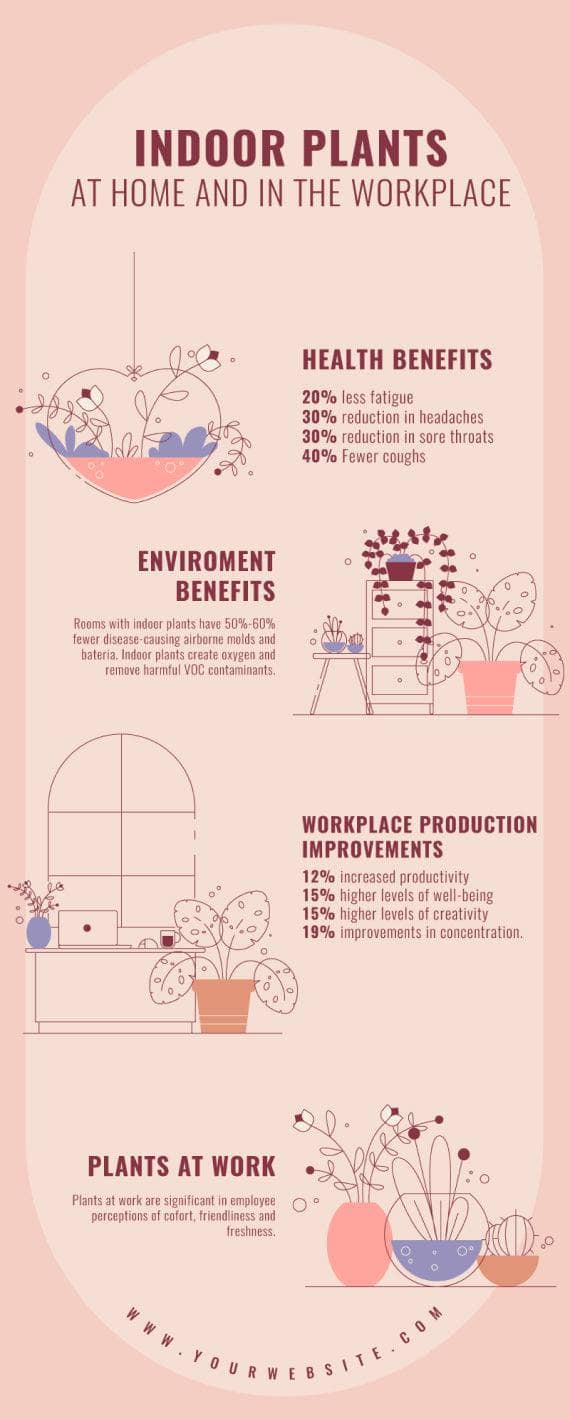 INDOOR PLANTS
AT HOME AND IN THE WORKPLACE

HEALTH BENEFITS

20% less fatigue
30% reduction in headaches
30% reduction in sore throats
40% Fewer coughs

ENVIROMENT BENEFITS

Rooms with indoor plants have 50%-60% fewer disease-causing airborne molds and bateria. Indoor plants create oxygen and remove harmful VOC contaminants.

WORKPLACE PRODUCTION IMPROVEMENTS

12% increased productivity
15% higher levels of well-being
15% higher levels of creativity
19% improvements in concentration.

PLANTS AT WORK

Plants at work are significant in employee perceptions of cofort, friendliness and freshness.

WWW.YOURWEBSITE.COM