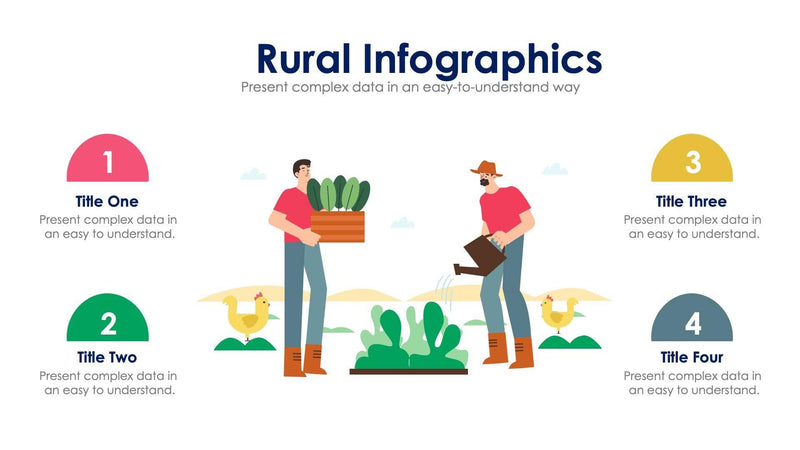 Rural Infographics
Present complex data in an easy-to-understand way

1
Title One
Present complex data in an easy to understand.

2
Title Two
Present complex data in an easy to understand.

3
Title Three
Present complex data in an easy to understand.

4
Title Four
Present complex data in an easy to understand.