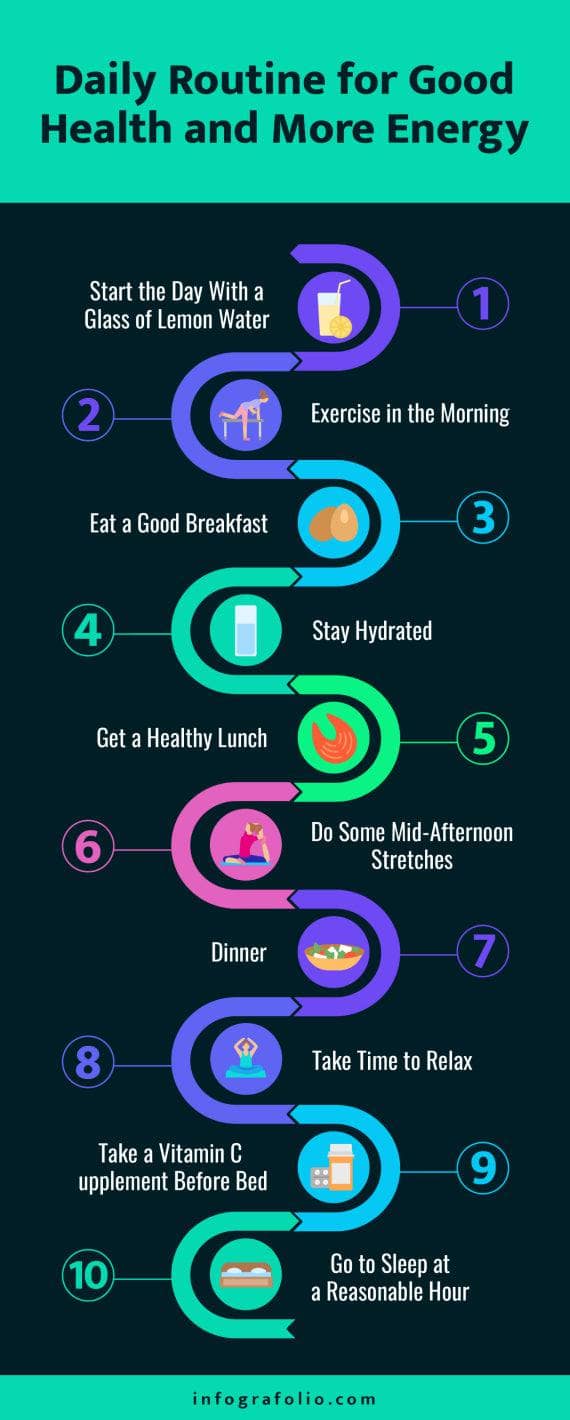 Daily Routine for Good Health and More Energy

Start the Day With a Glass of Lemon Water

1

2

Exercise in the Morning

Eat a Good Breakfast

3

4

Stay Hydrated

Get a Healthy Lunch

5

6

Do Some Mid-Afternoon Stretches

Dinner

7

8

Take Time to Relax

Take a Vitamin C upplement Before Bed

9

10

Go to Sleep at a Reasonable Hour

infografolio.com