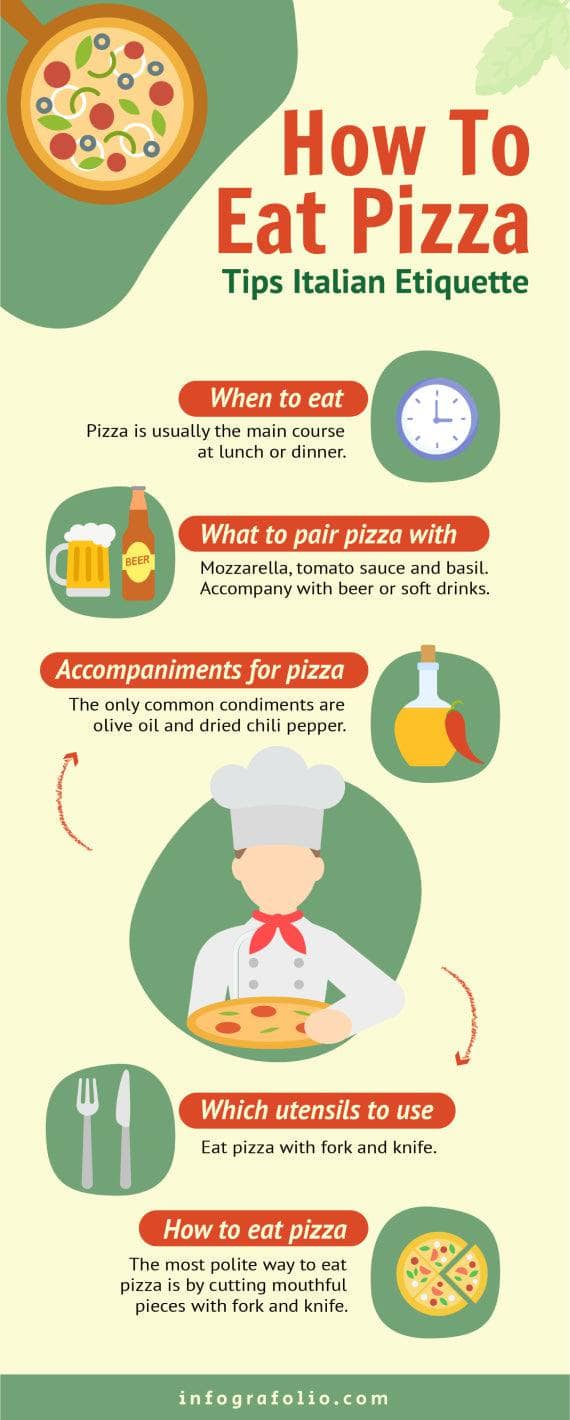 How To Eat Pizza
Tips Italian Etiquette

When to eat
Pizza is usually the main course at lunch or dinner.

BEER

What to pair pizza with
Mozzarella, tomato sauce and basil. Accompany with beer or soft drinks.

Accompaniments for pizza
The only common condiments are olive oil and dried chili pepper.

Which utensils to use
Eat pizza with fork and knife.

How to eat pizza
The most polite way to eat pizza is by cutting mouthful pieces with fork and knife.

infografolio.com