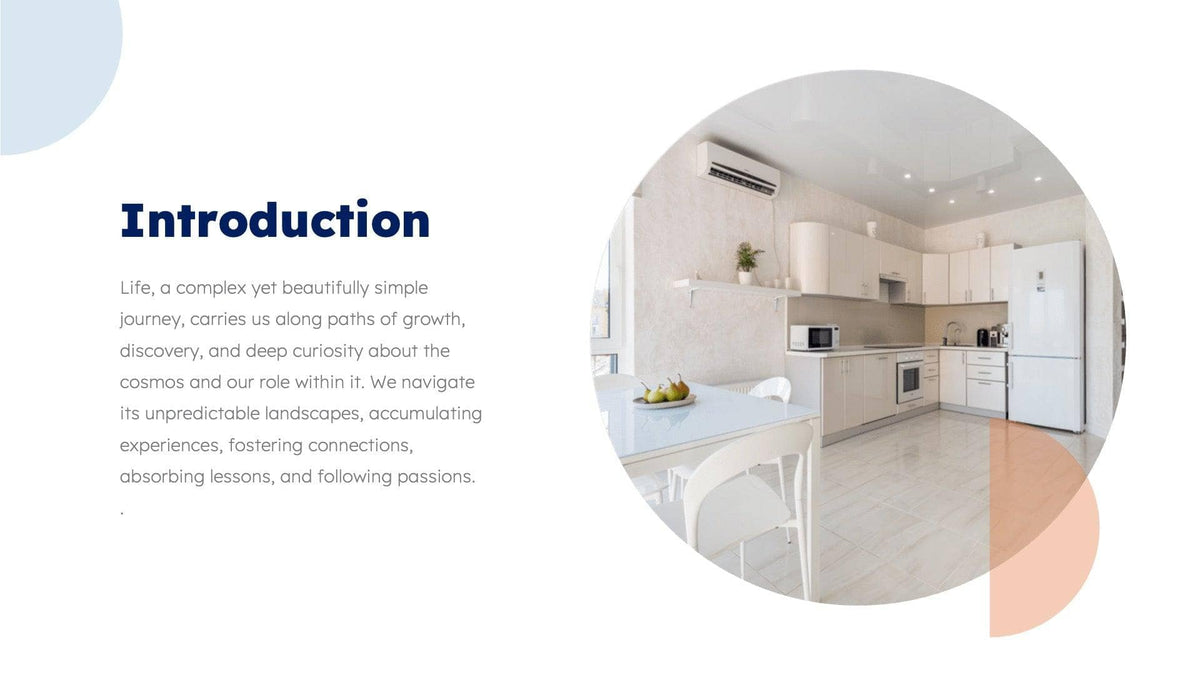 Introduction

Life, a complex yet beautifully simple journey, carries us along paths of growth, discovery, and deep curiosity about the cosmos and our role within it. We navigate its unpredictable landscapes, accumulating experiences, fostering connections, absorbing lessons, and following passions.

.