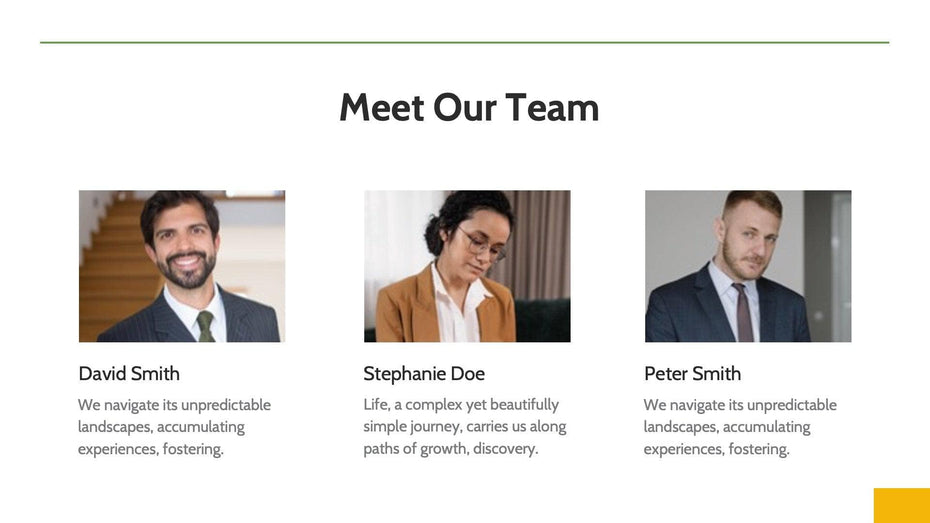 Meet Our Team

David Smith

We navigate its unpredictable landscapes, accumulating experiences, fostering.

Stephanie Doe

Life, a complex yet beautifully simple journey, carries us along paths of growth, discovery.

Peter Smith

We navigate its unpredictable landscapes, accumulating experiences, fostering.