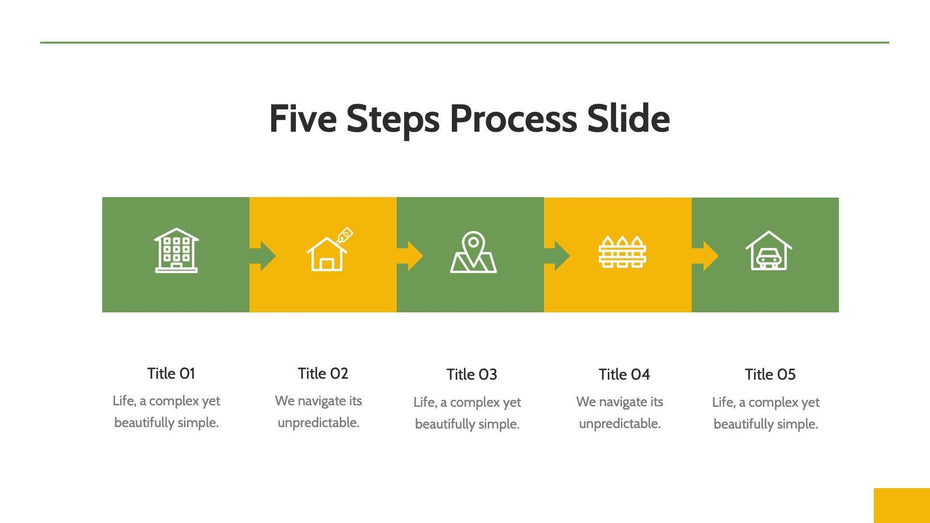 Five Steps Process Slide

Title 01
Life, a complex yet beautifully simple.

Title 02
We navigate its unpredictable.

Title 03
Life, a complex yet beautifully simple.

Title 04
We navigate its unpredictable.

Title 05
Life, a complex yet beautifully simple.