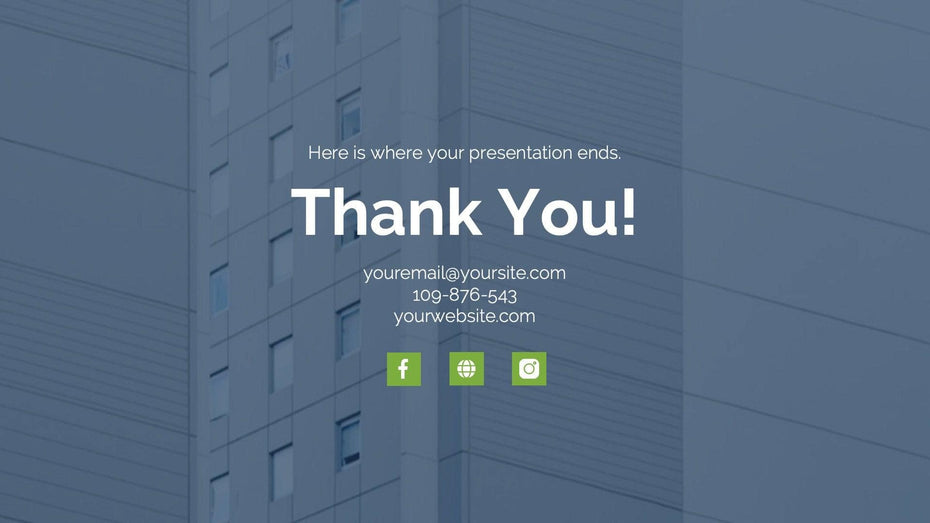 Here is where your presentation ends.

Thank You!

youremail@yoursite.com
109-876-543
yourwebsite.com