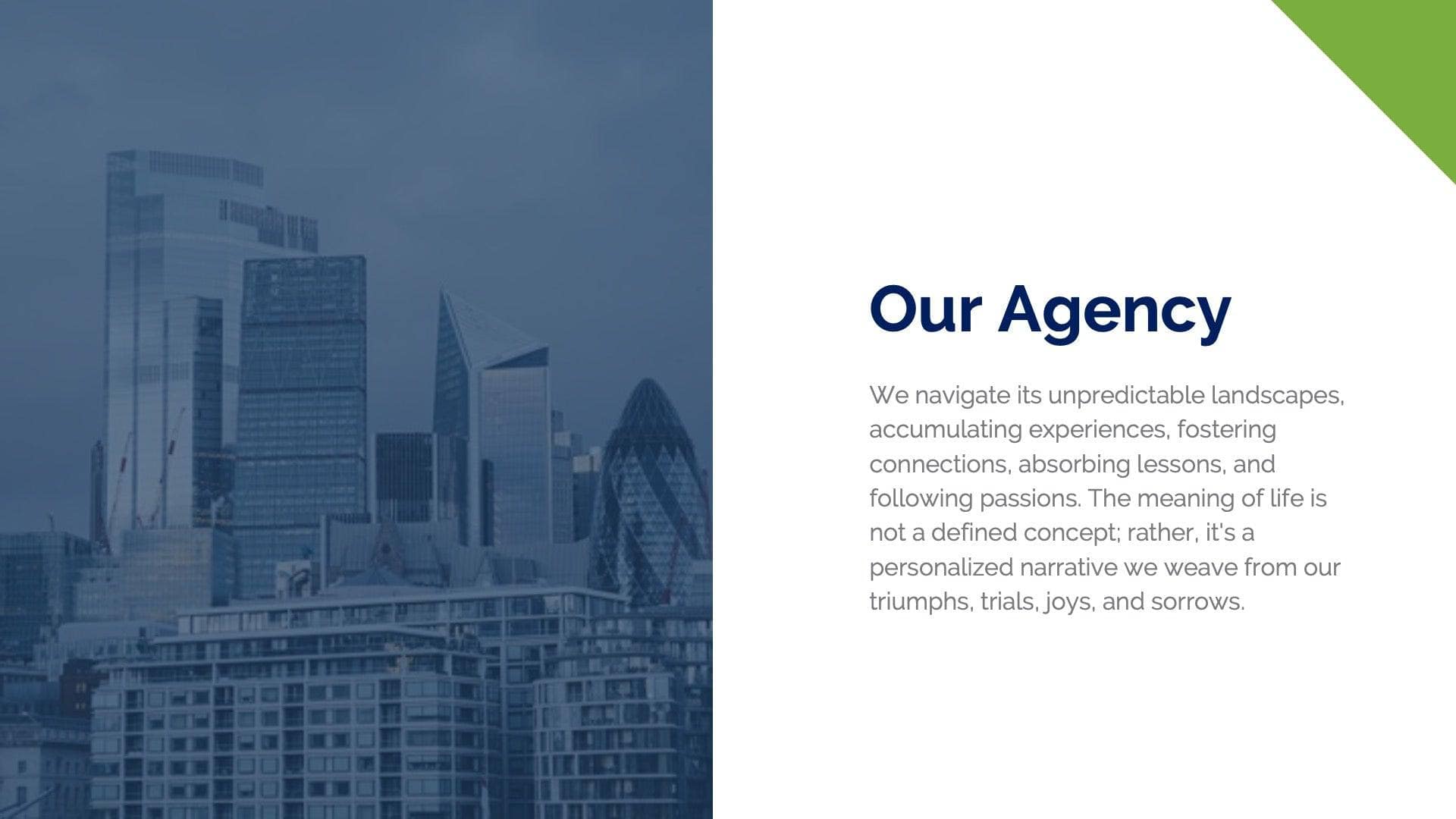 Our Agency

We navigate its unpredictable landscapes, accumulating experiences, fostering connections, absorbing lessons, and following passions. The meaning of life is not a defined concept; rather, it's a personalized narrative we weave from our triumphs, trials, joys, and sorrows.