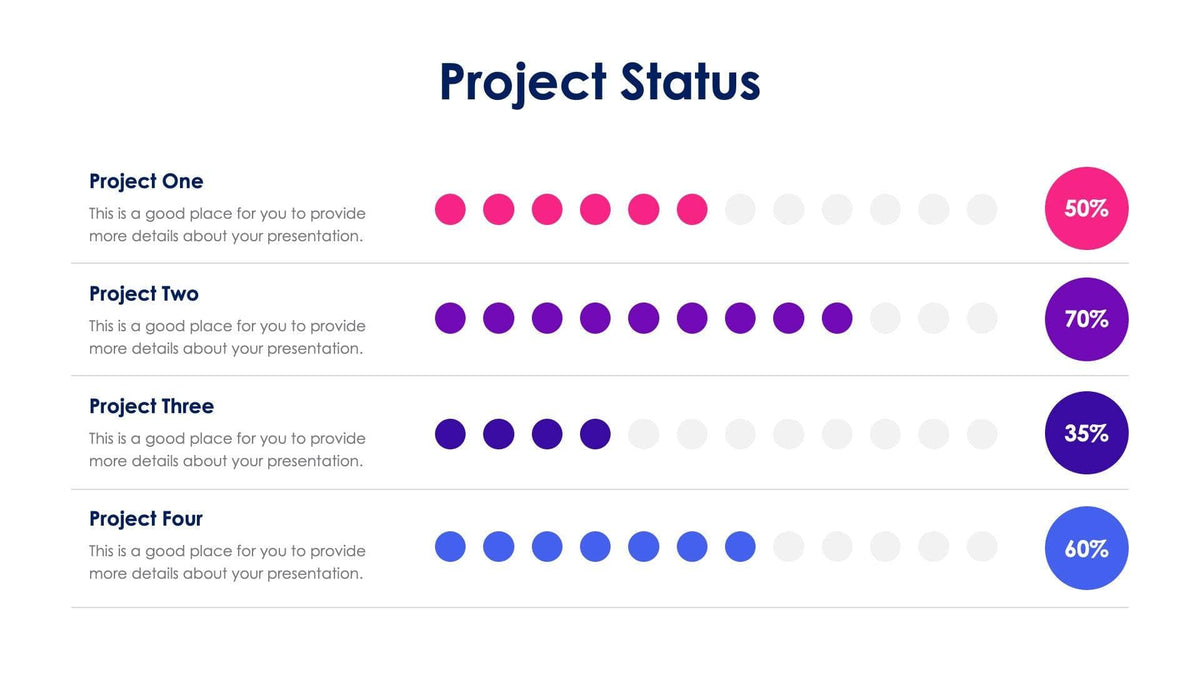 Project Status

Project One
This is a good place for you to provide more details about your presentation.

50%

Project Two
This is a good place for you to provide more details about your presentation.

70%

Project Three
This is a good place for you to provide more details about your presentation.

35%

Project Four
This is a good place for you to provide more details about your presentation.

60%