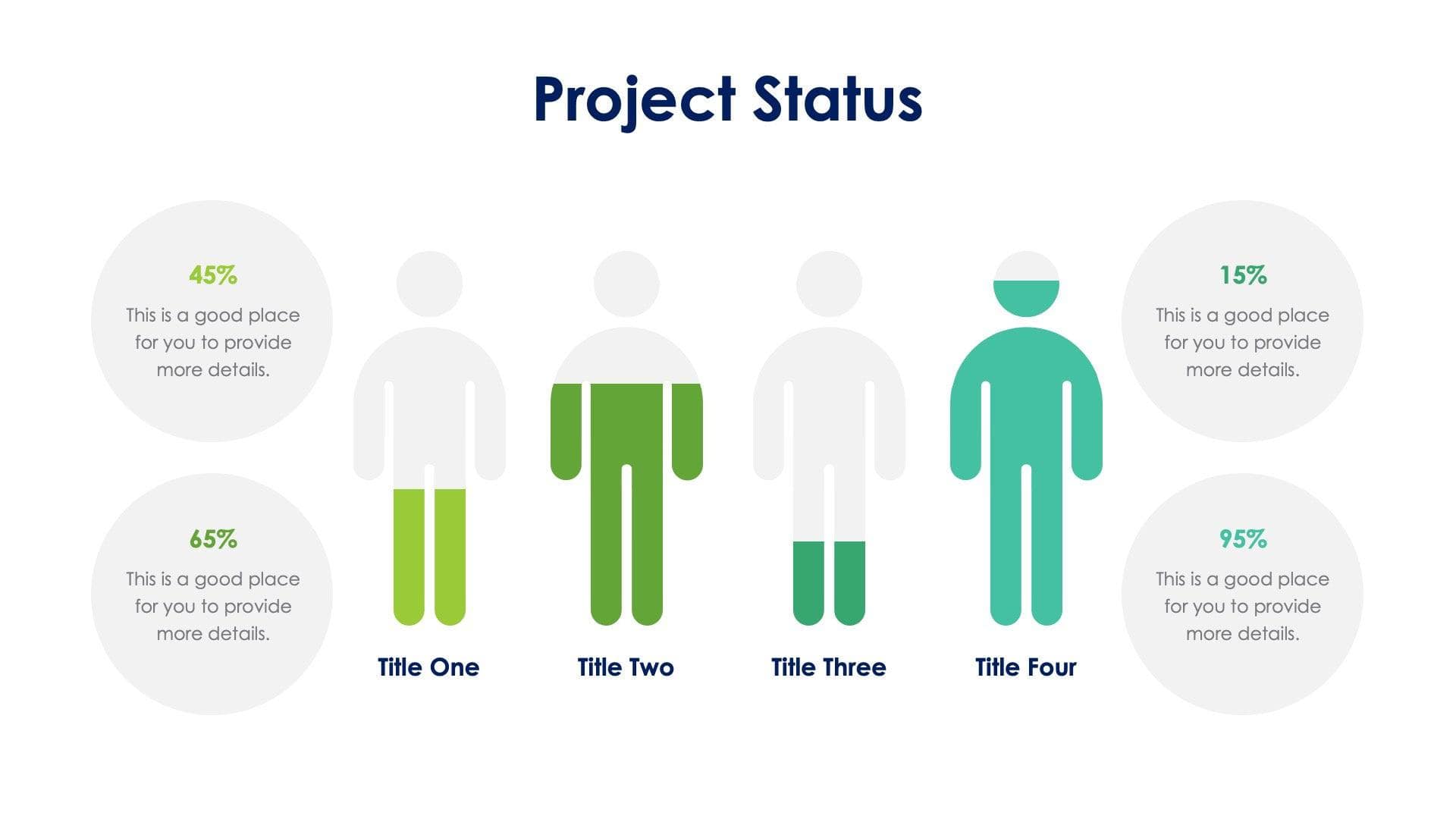 Project Status

45%

This is a good place for you to provide more details.

65%

This is a good place for you to provide more details.

Title One

Title Two

Title Three

Title Four

15%

This is a good place for you to provide more details.

95%

This is a good place for you to provide more details.