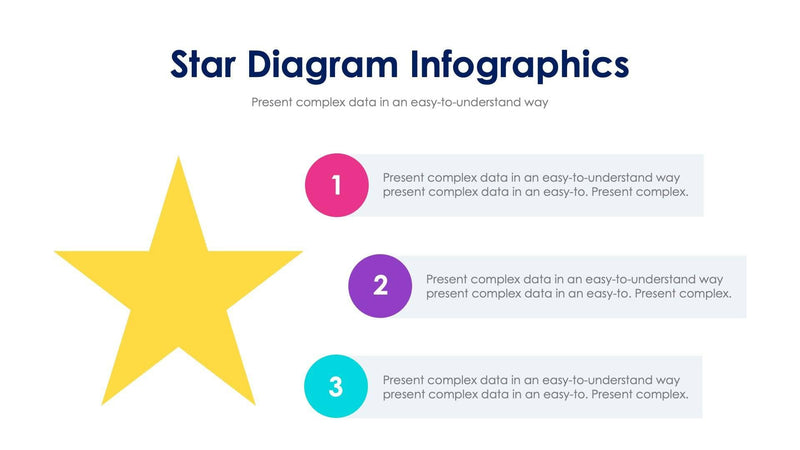 Star Diagram Infographics

Present complex data in an easy-to-understand way

1

Present complex data in an easy-to-understand way present complex data in an easy-to. Present complex.

2

Present complex data in an easy-to-understand way present complex data in an easy-to. Present complex.

3

Present complex data in an easy-to-understand way present complex data in an easy-to. Present complex.