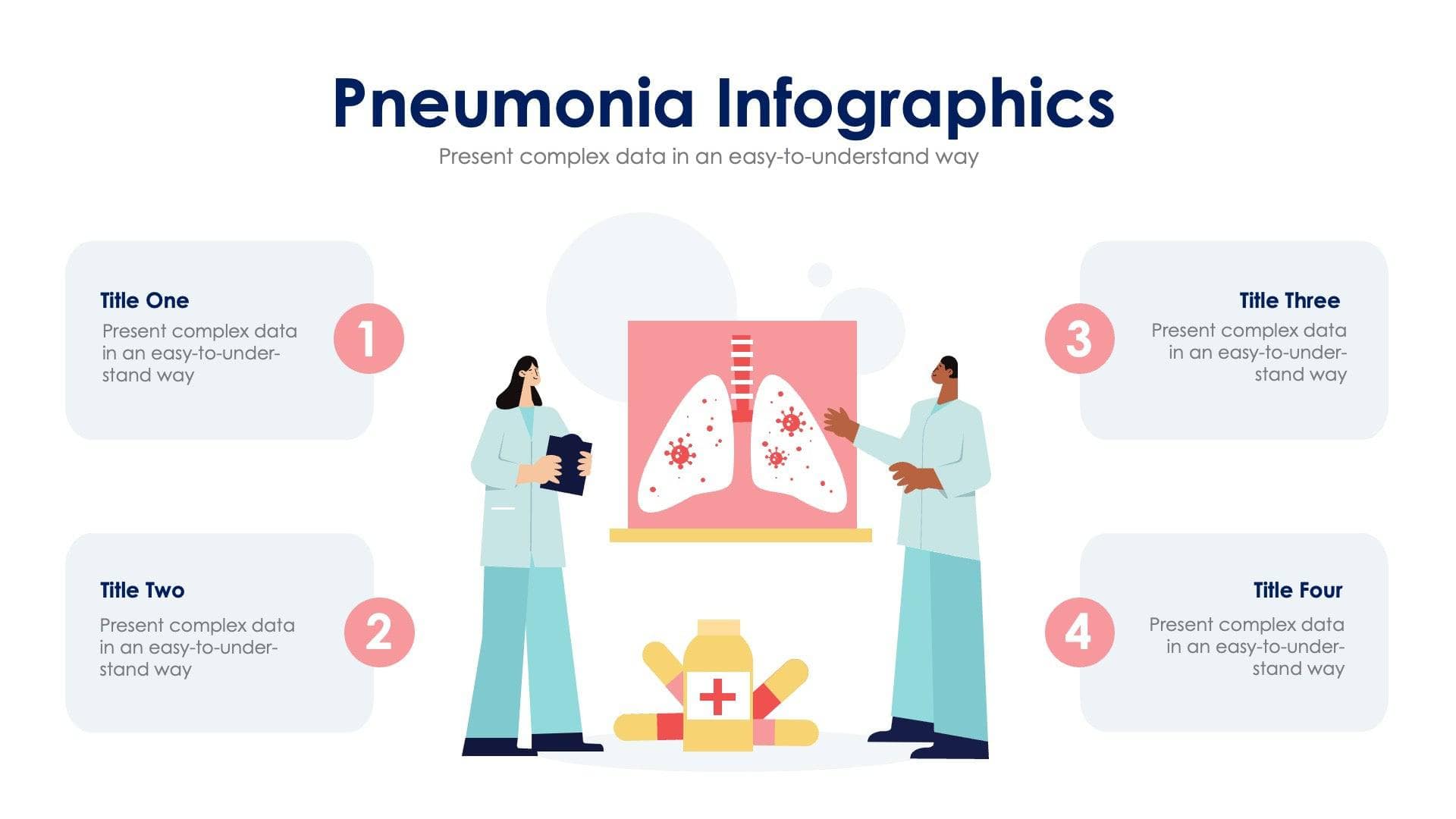 Pneumonia Infographics
Present complex data in an easy-to-understand way

Title One
Present complex data in an easy-to-understand way

1

Title Two
Present complex data in an easy-to-understand way

2

3

Title Three
Present complex data in an easy-to-understand way

4

Title Four
Present complex data in an easy-to-understand way