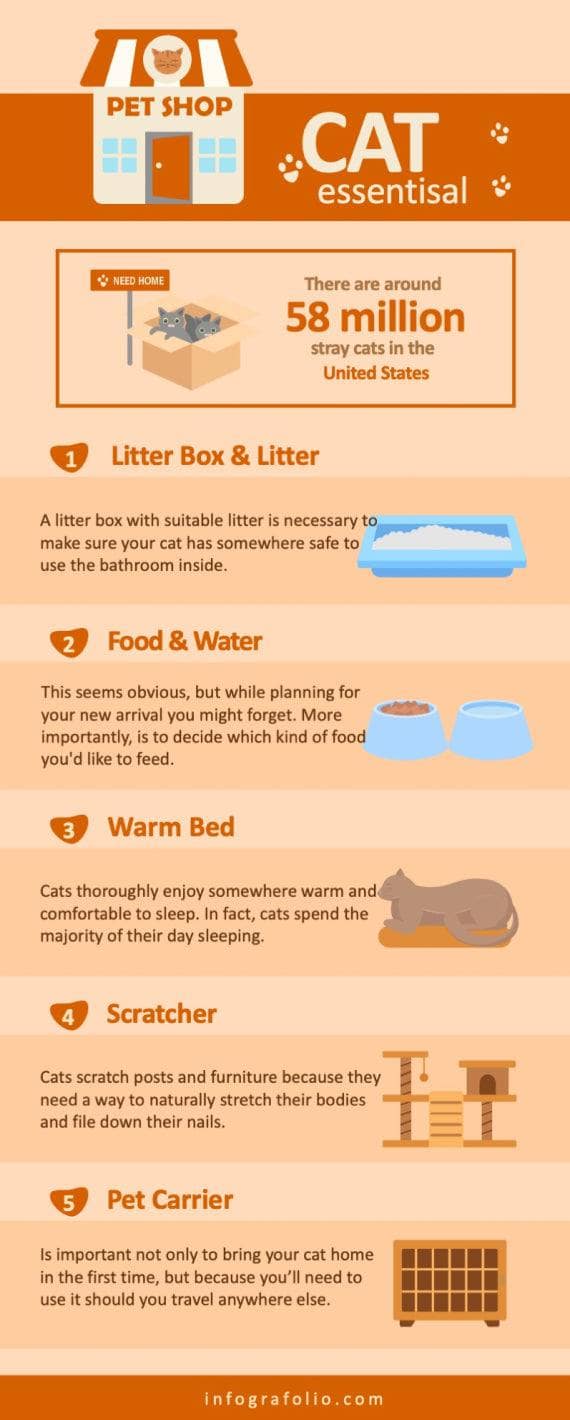 PET SHOP

CAT
essentisal

NEED HOME

There are around
58 million
stray cats in the
United States

1 Litter Box & Litter

A litter box with suitable litter is necessary to make sure your cat has somewhere safe to use the bathroom inside.

2 Food & Water

This seems obvious, but while planning for your new arrival you might forget. More importantly, is to decide which kind of food you'd like to feed.

3 Warm Bed

Cats thoroughly enjoy somewhere warm and comfortable to sleep. In fact, cats spend the majority of their day sleeping.

4 Scratcher

Cats scratch posts and furniture because they need a way to naturally stretch their bodies and file down their nails.

5 Pet Carrier

Is important not only to bring your cat home in the first time, but because you'll need to use it should you travel anywhere else.

infografolio.com