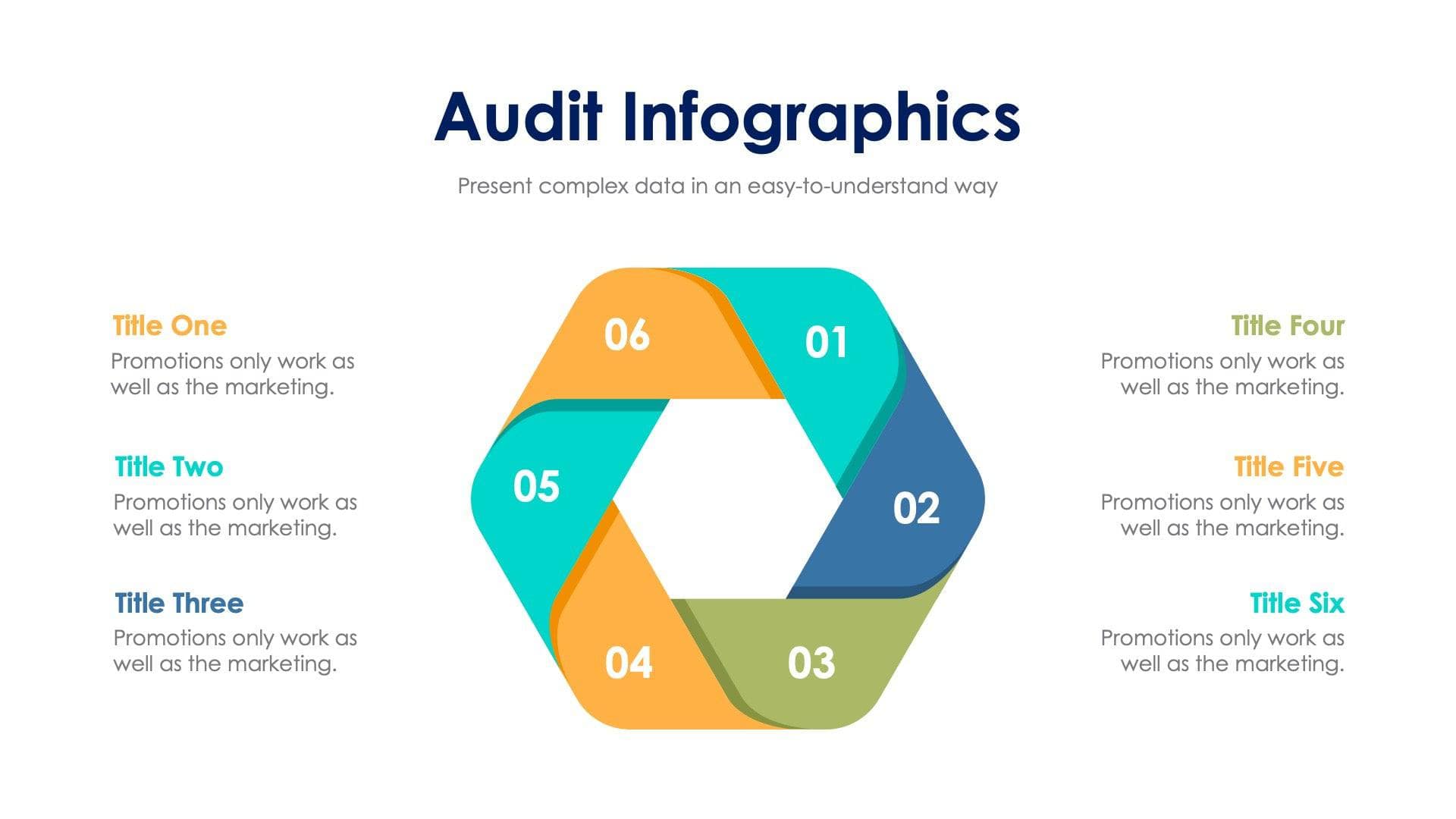 Audit Infographics

Present complex data in an easy-to-understand way

Title One
Promotions only work as well as the marketing.

Title Two
Promotions only work as well as the marketing.

Title Three
Promotions only work as well as the marketing.

06

01

05

02

04

03

Title Four
Promotions only work as well as the marketing.

Title Five
Promotions only work as well as the marketing.

Title Six
Promotions only work as well as the marketing.