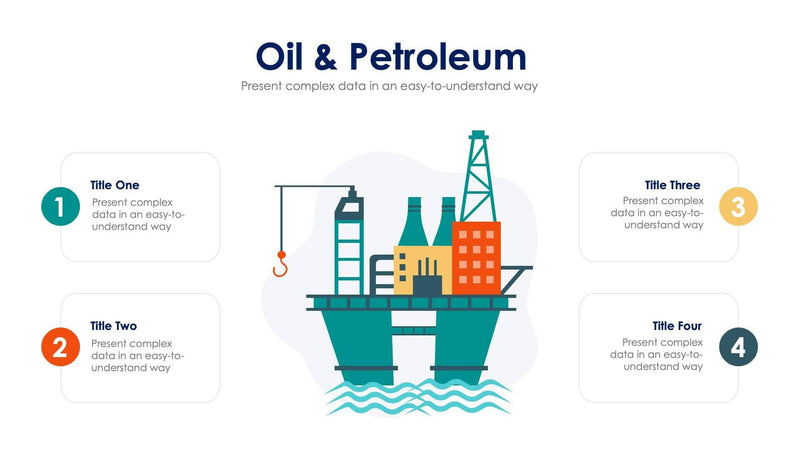 Oil & Petroleum

Present complex data in an easy-to-understand way

1

Title One

Present complex data in an easy-to-understand way

2

Title Two

Present complex data in an easy-to-understand way

Title Three

Present complex data in an easy-to-understand way

3

Title Four

Present complex data in an easy-to-understand way

4