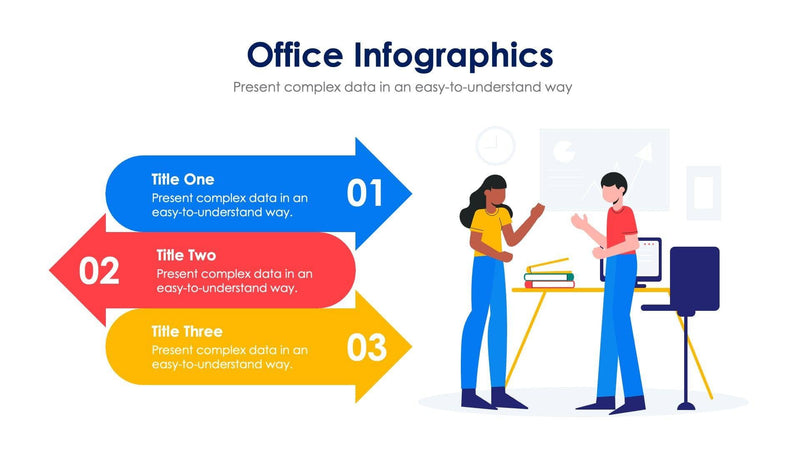 Office Infographics

Present complex data in an easy-to-understand way

Title One
Present complex data in an easy-to-understand way.

01

02

Title Two
Present complex data in an easy-to-understand way.

Title Three
Present complex data in an easy-to-understand way.

03