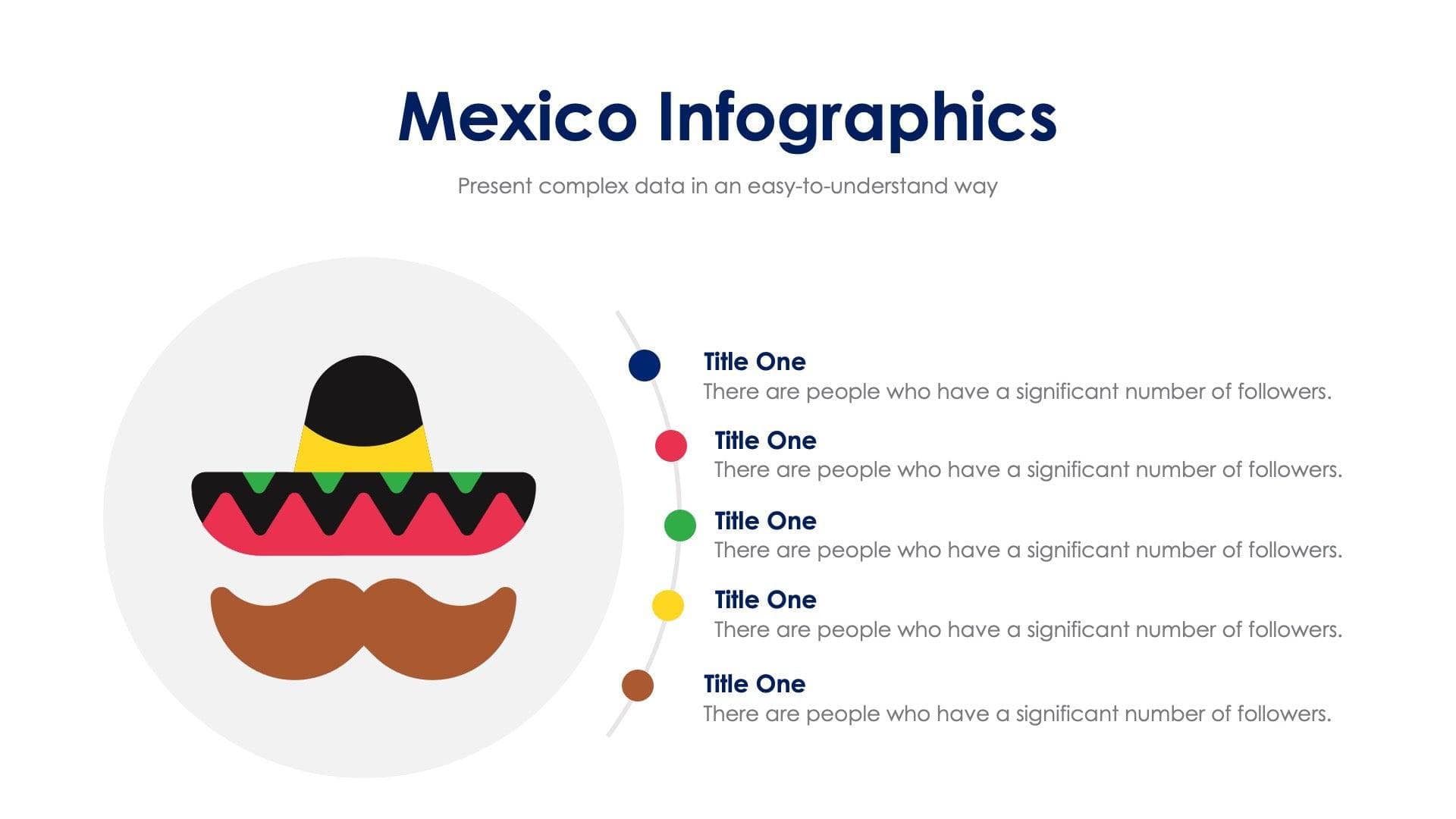 Mexico Infographics

Present complex data in an easy-to-understand way

Title One
There are people who have a significant number of followers.

Title One
There are people who have a significant number of followers.

Title One
There are people who have a significant number of followers.

Title One
There are people who have a significant number of followers.

Title One
There are people who have a significant number of followers.