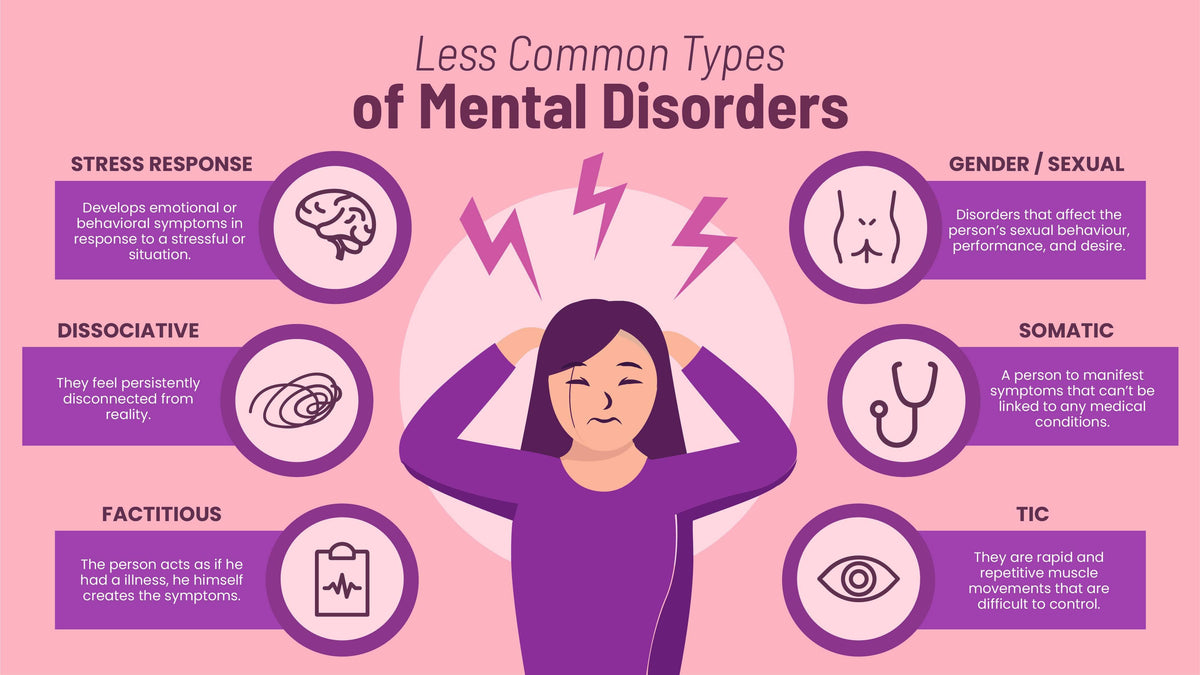 Less Common Types
of Mental Disorders

STRESS RESPONSE

Develops emotional or behavioral symptoms in response to a stressful or situation.

DISSOCIATIVE

They feel persistently disconnected from reality.

FACTITIOUS

The person acts as if he had a illness, he himself creates the symptoms.

GENDER / SEXUAL

Disorders that affect the person's sexual behaviour, performance, and desire.

SOMATIC

A person to manifest symptoms that can't be linked to any medical conditions.

TIC

They are rapid and repetitive muscle movements that are difficult to control.