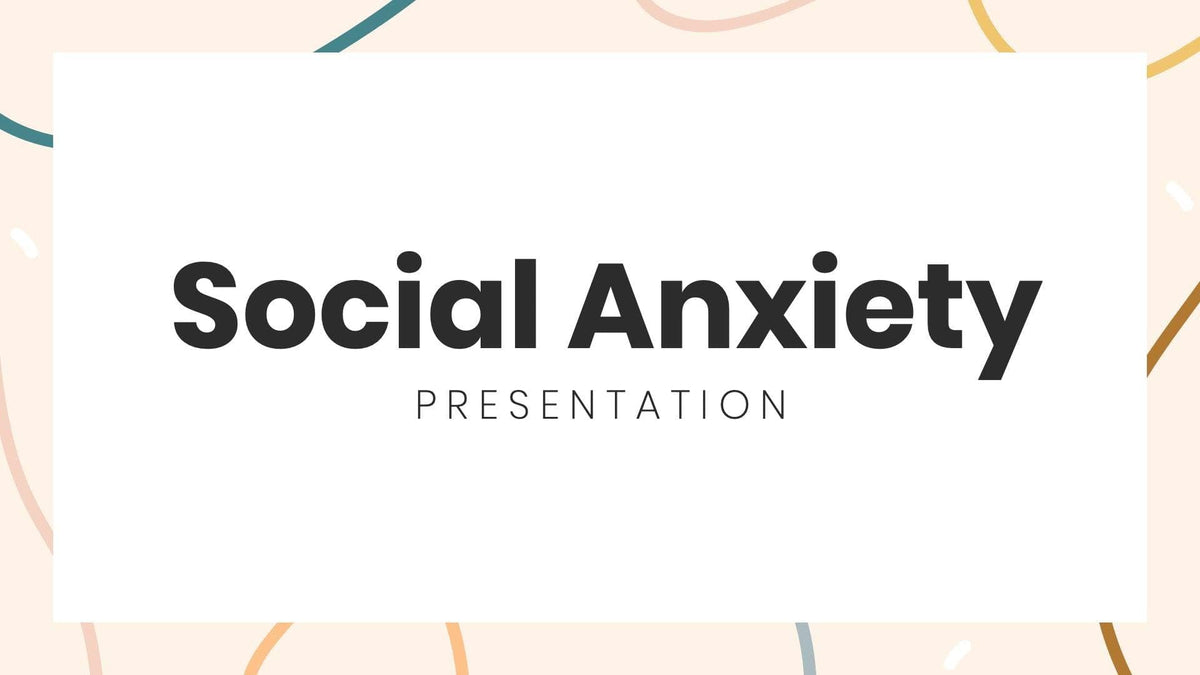 Social Anxiety

PRESENTATION