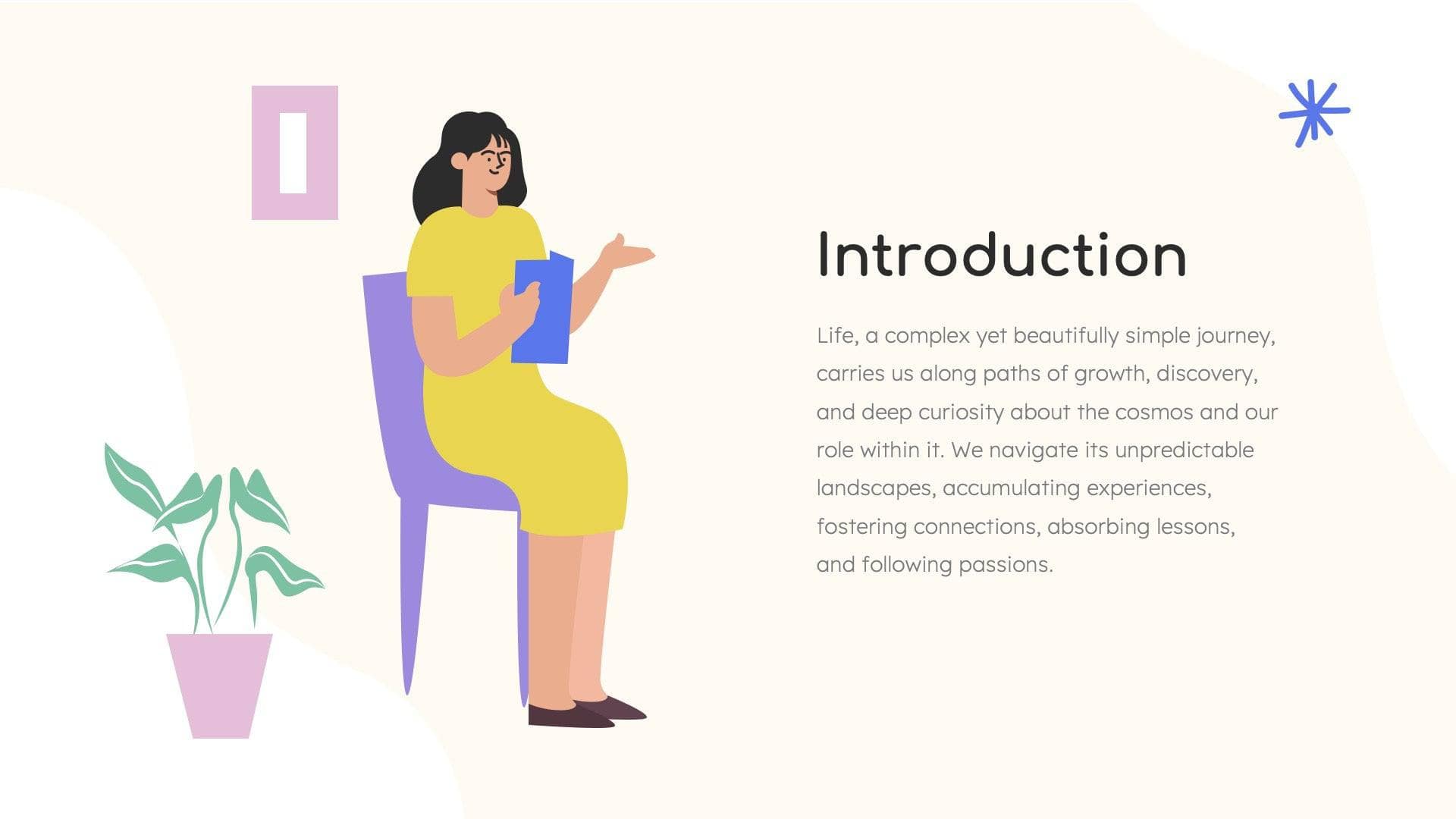 Introduction

Life, a complex yet beautifully simple journey, carries us along paths of growth, discovery, and deep curiosity about the cosmos and our role within it. We navigate its unpredictable landscapes, accumulating experiences, fostering connections, absorbing lessons, and following passions.